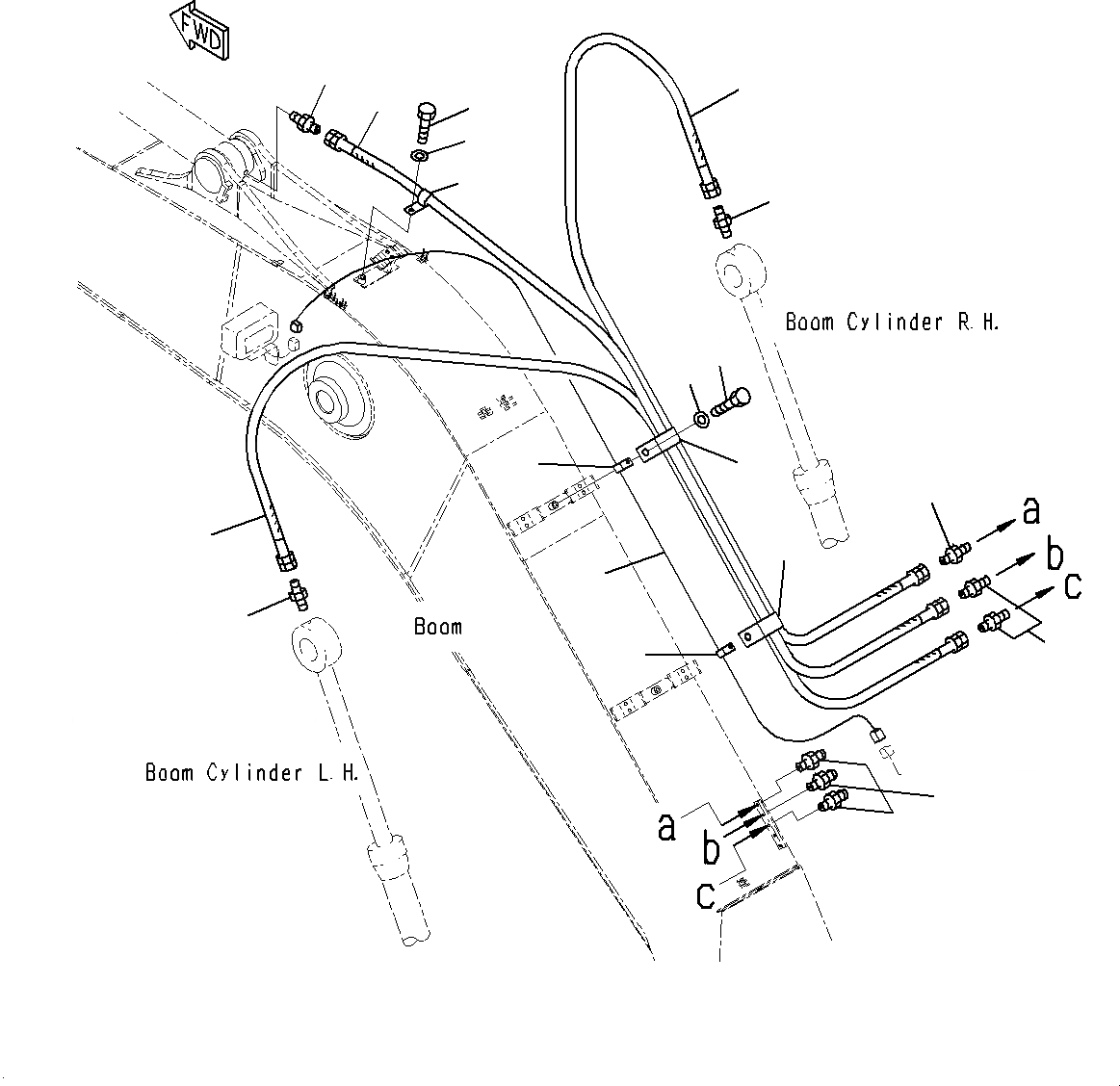 FWD

Boom Cylinder R.H.

a
b
c

Boom

Boom Cylinder L.H.

a
b
c