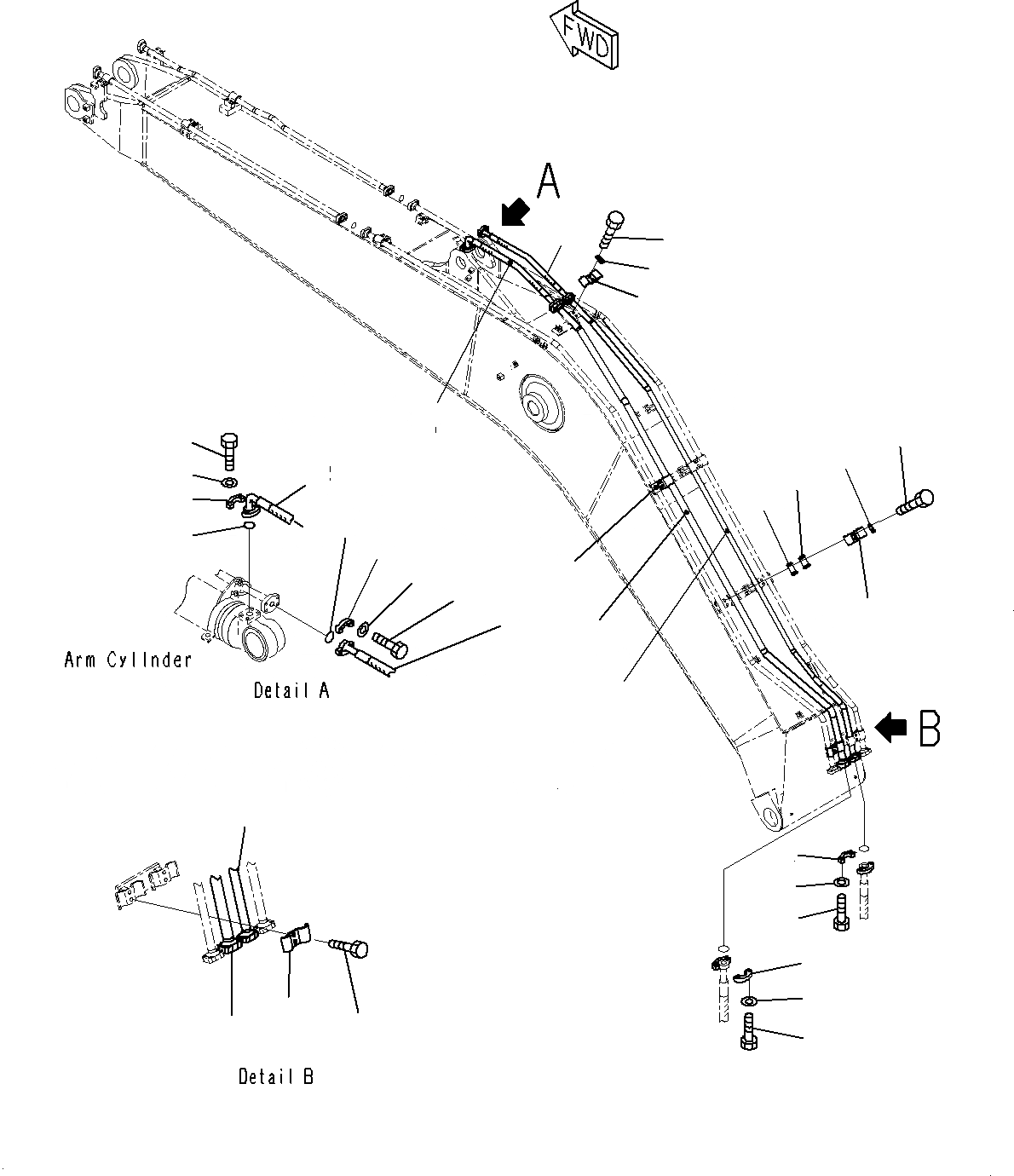 FWD

A

Arm Cylinder

Detail A

B

Detail B