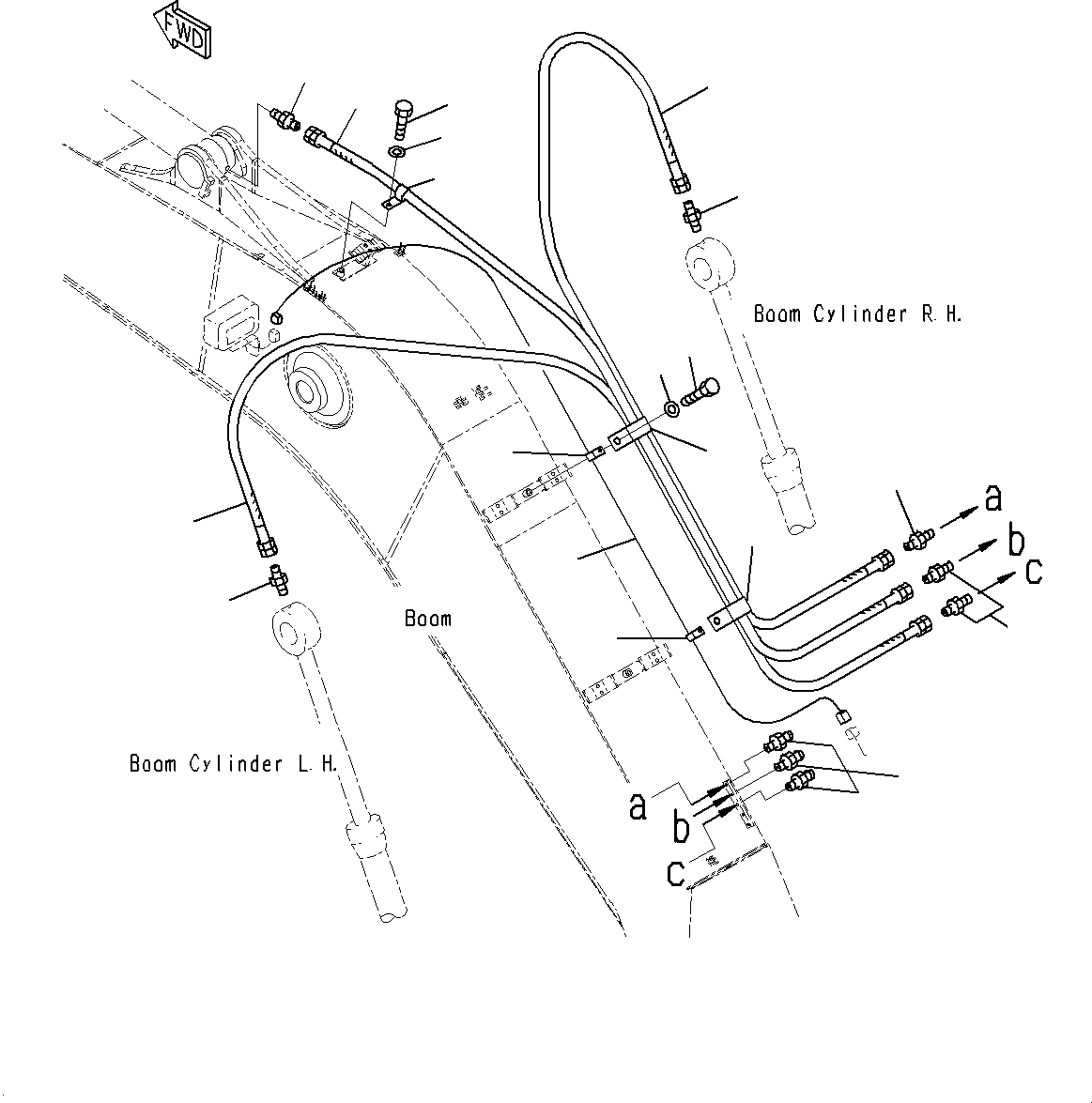 FWD

Boom Cylinder R.H.

a
b
c

Boom

Boom Cylinder L.H.

a
b
c