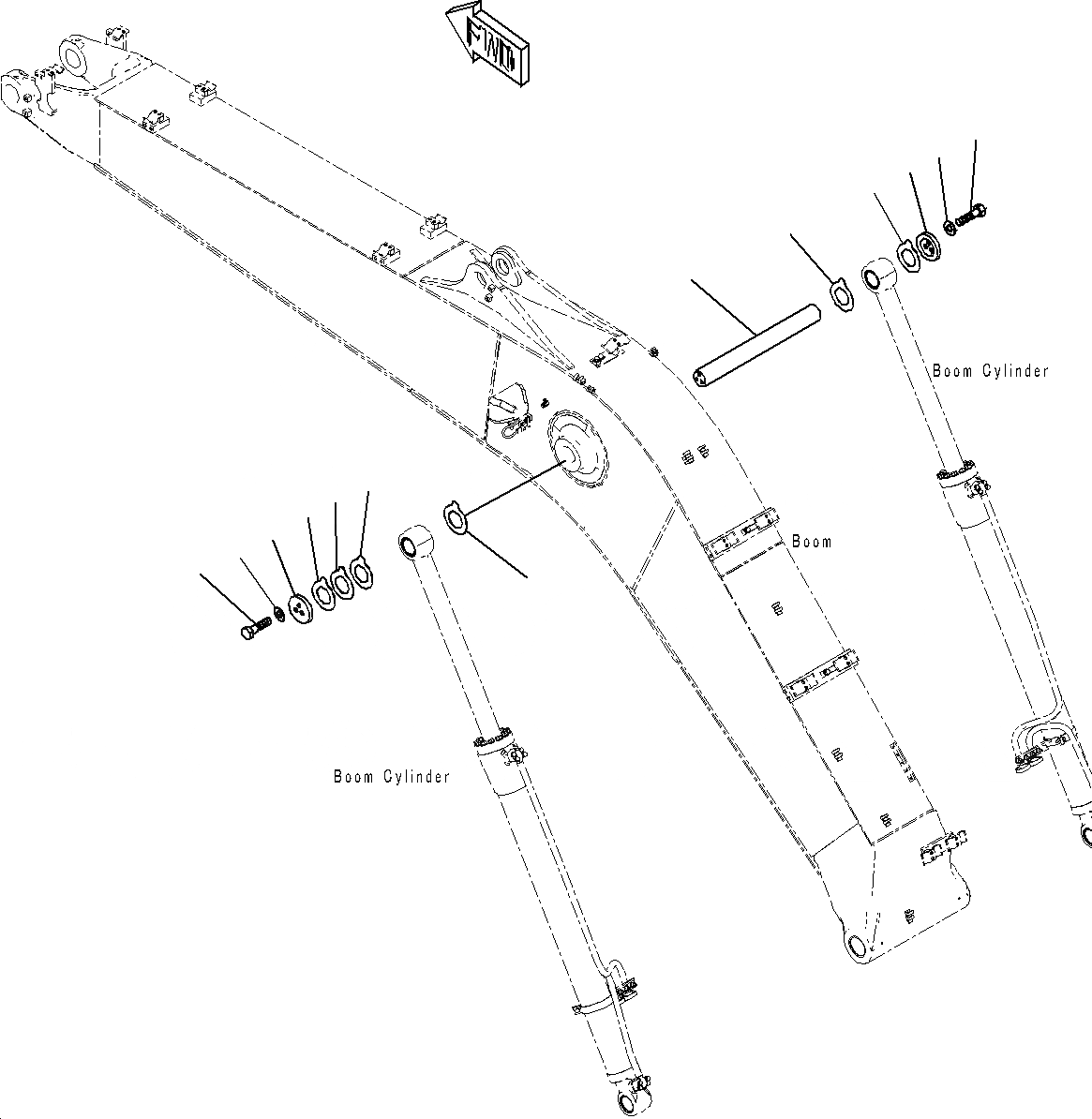 FWD

Boom Cylinder

Boom

Boom Cylinder