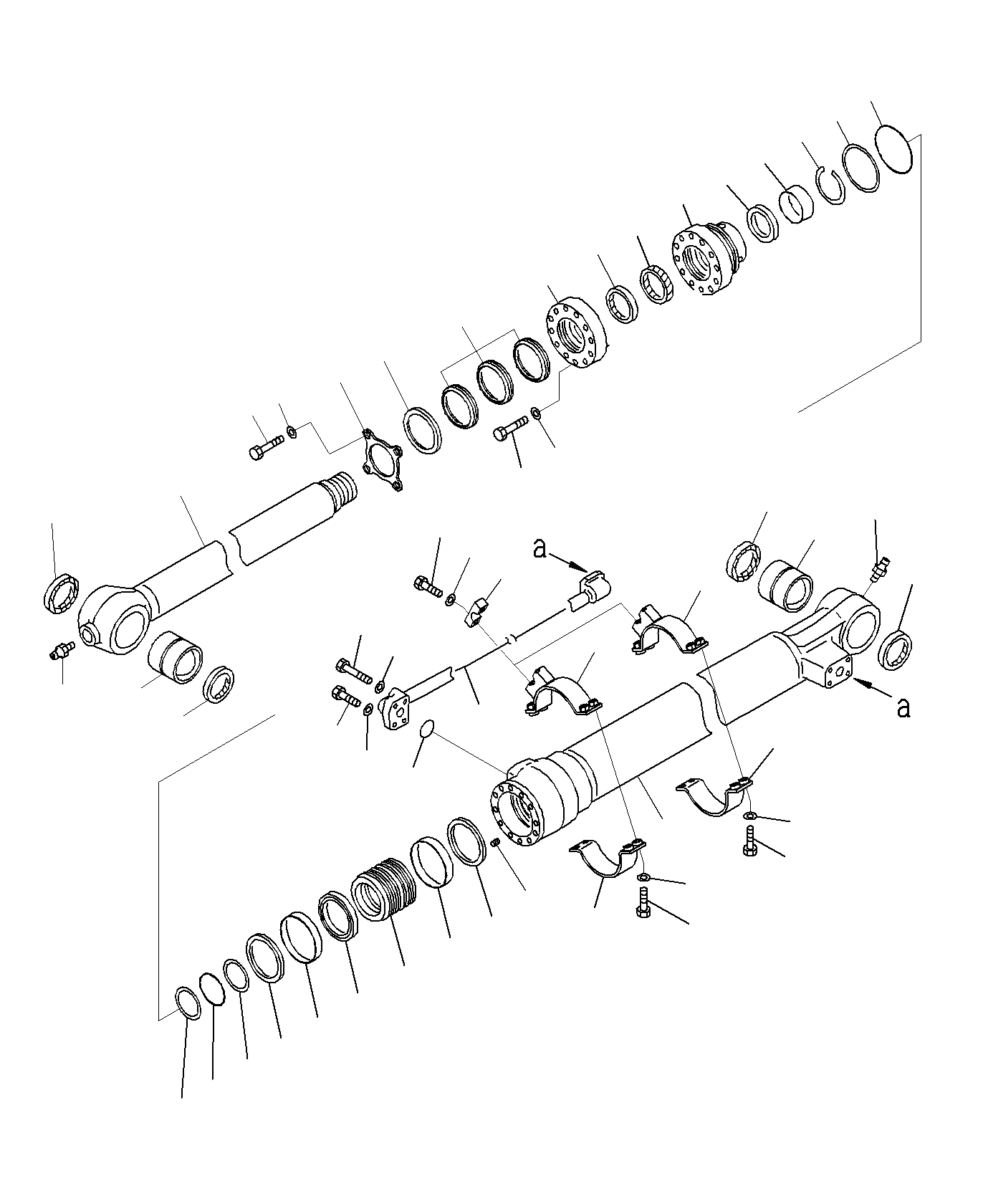 a

a