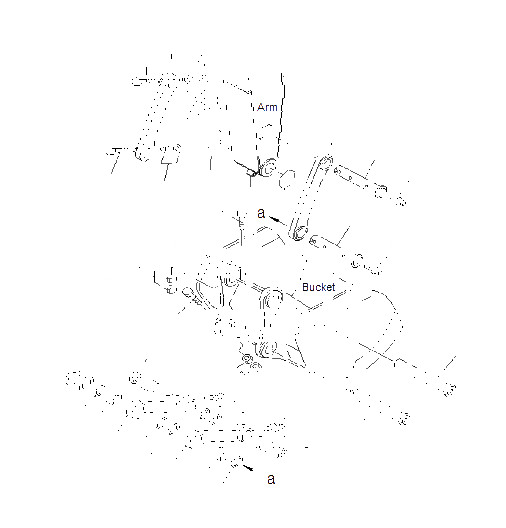 Arm
a
Bucket
a