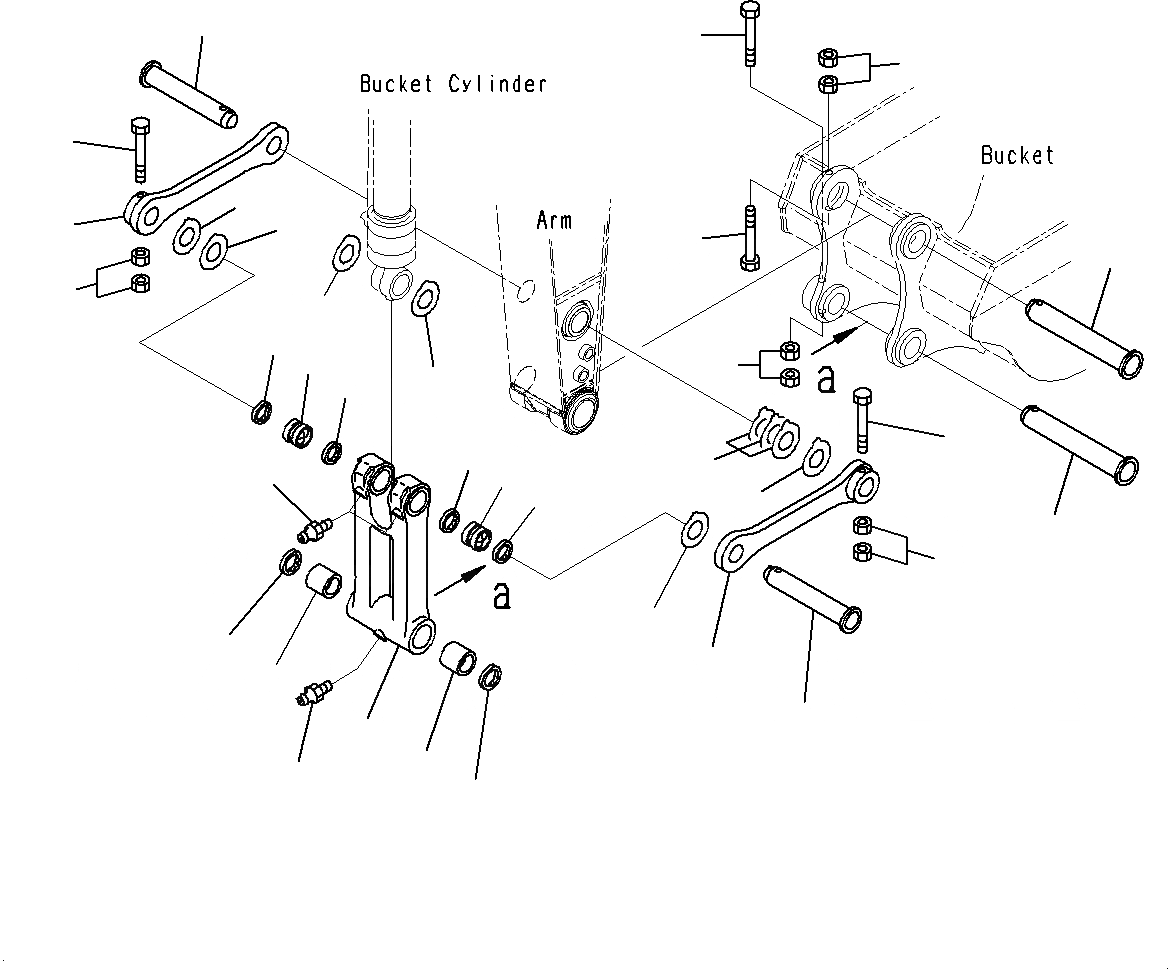 Bucket Cylinder

Bucket

Arm

a

a