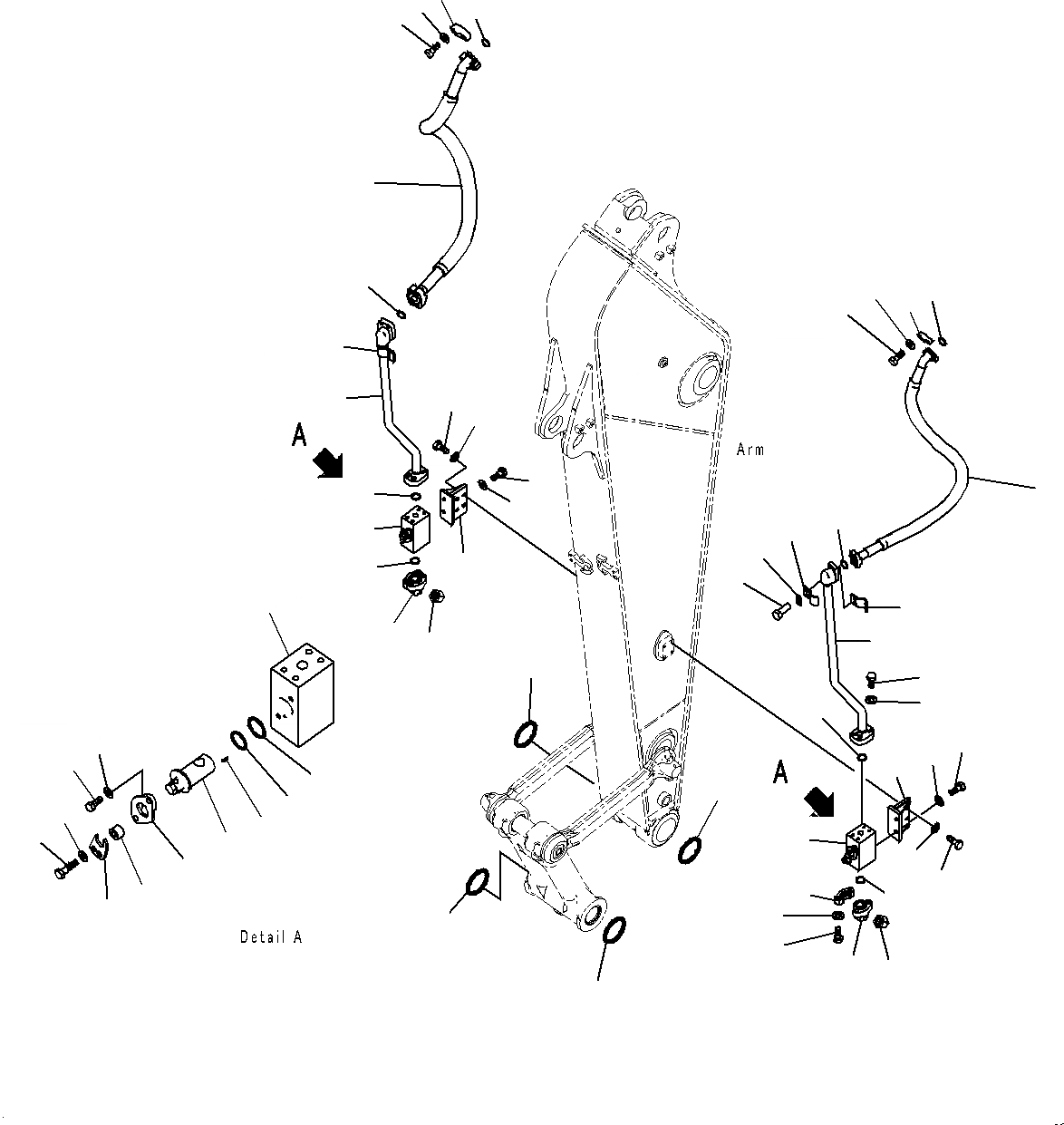 A

Arm

A

Detail A