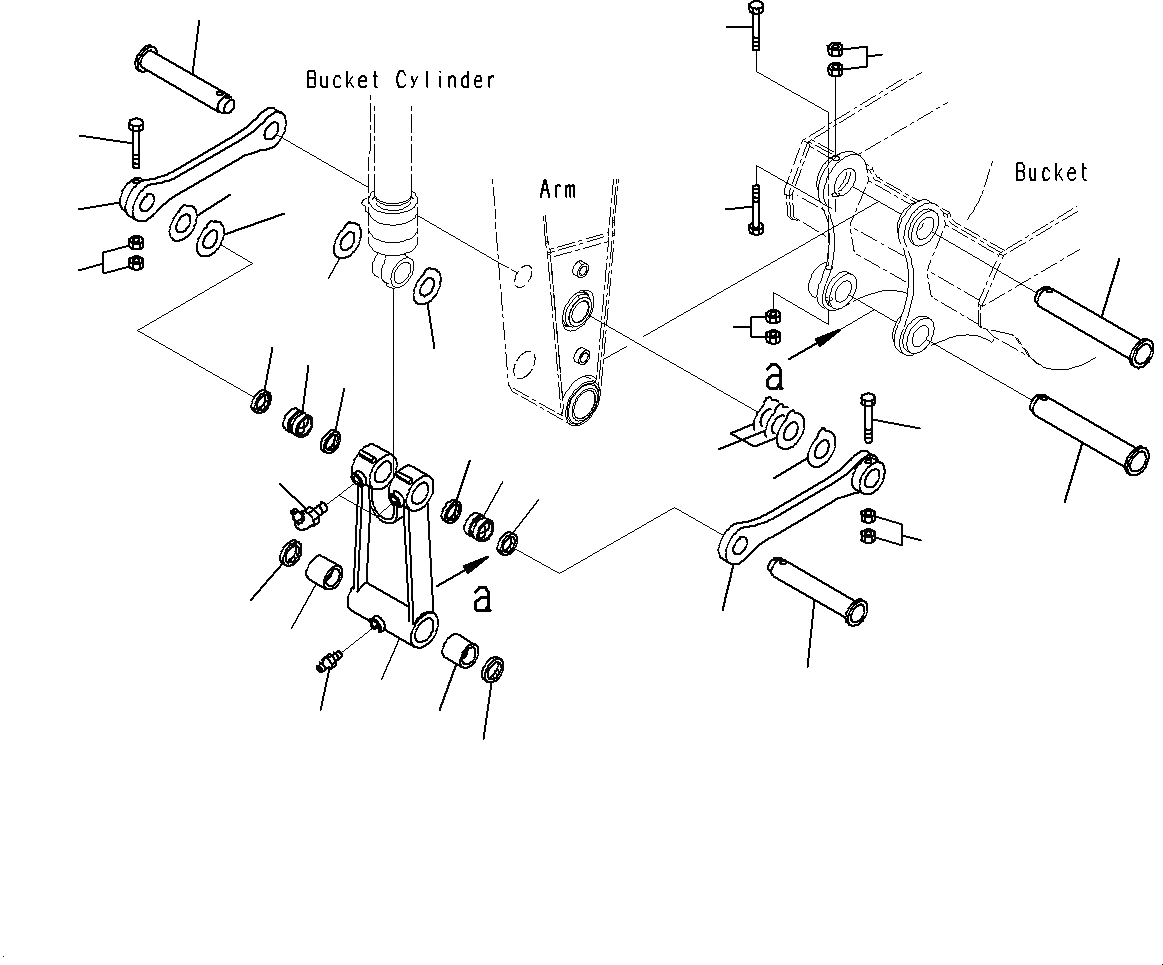 Bucket Cylinder
Arm
Bucket
a
a