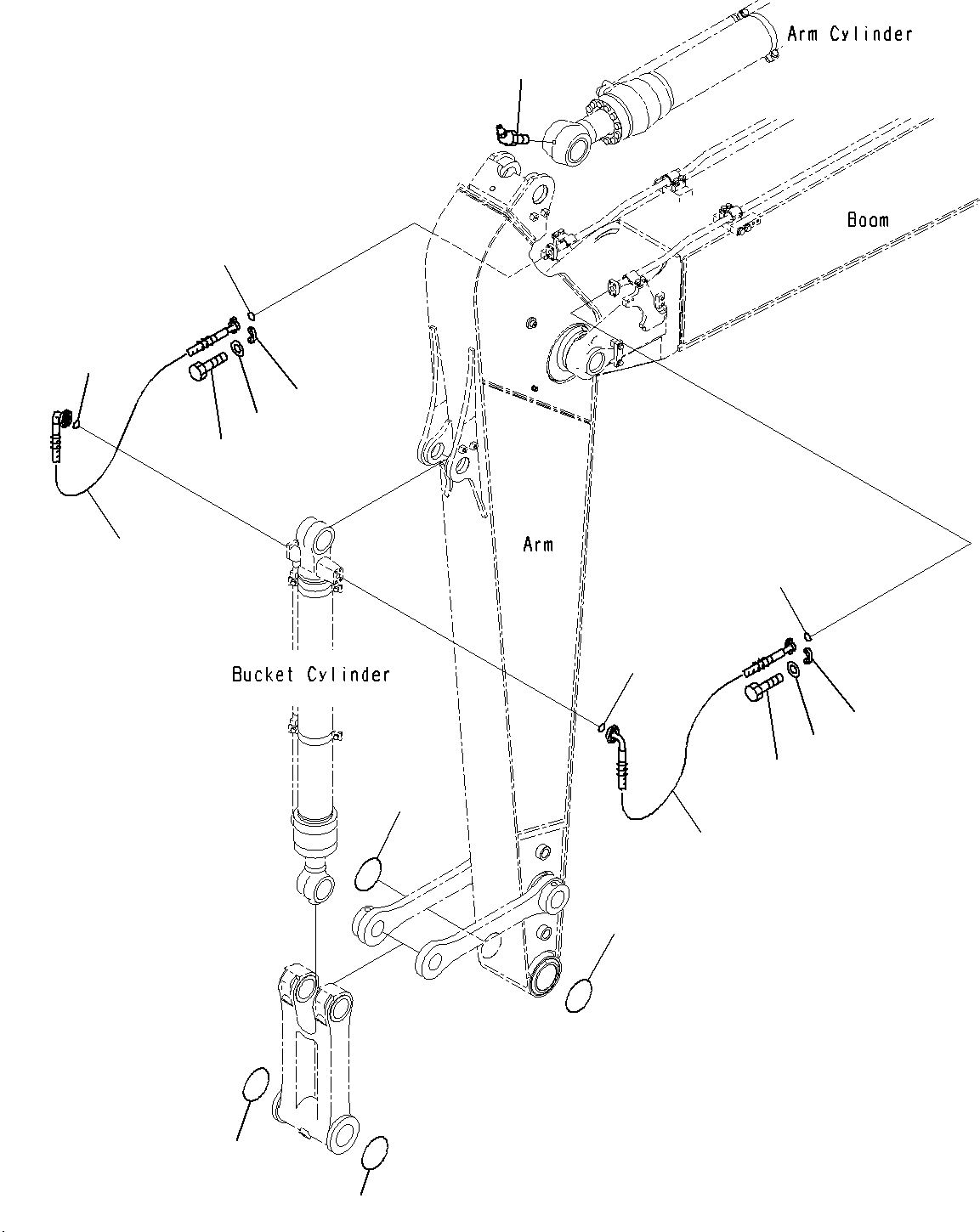 Arm Cylinder

Boom

Arm

Bucket Cylinder