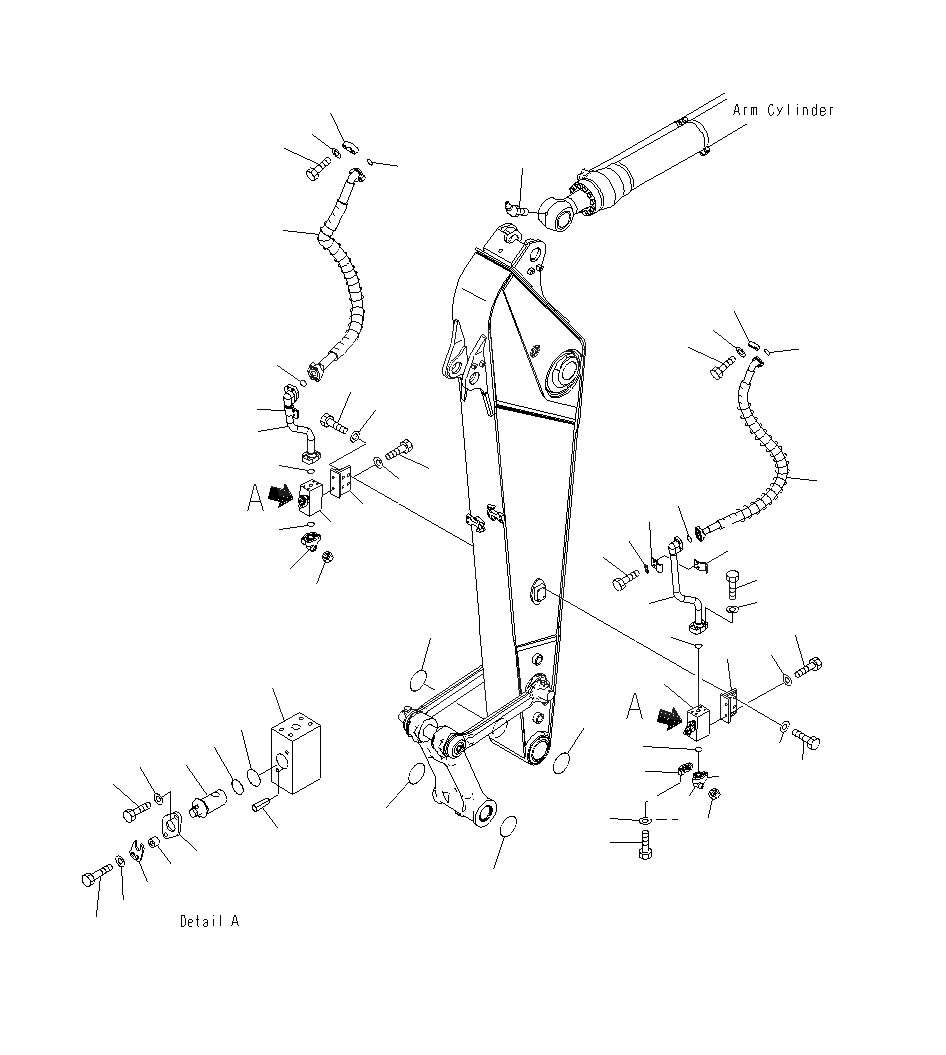 Arm Cylinder

A

A

Detail A