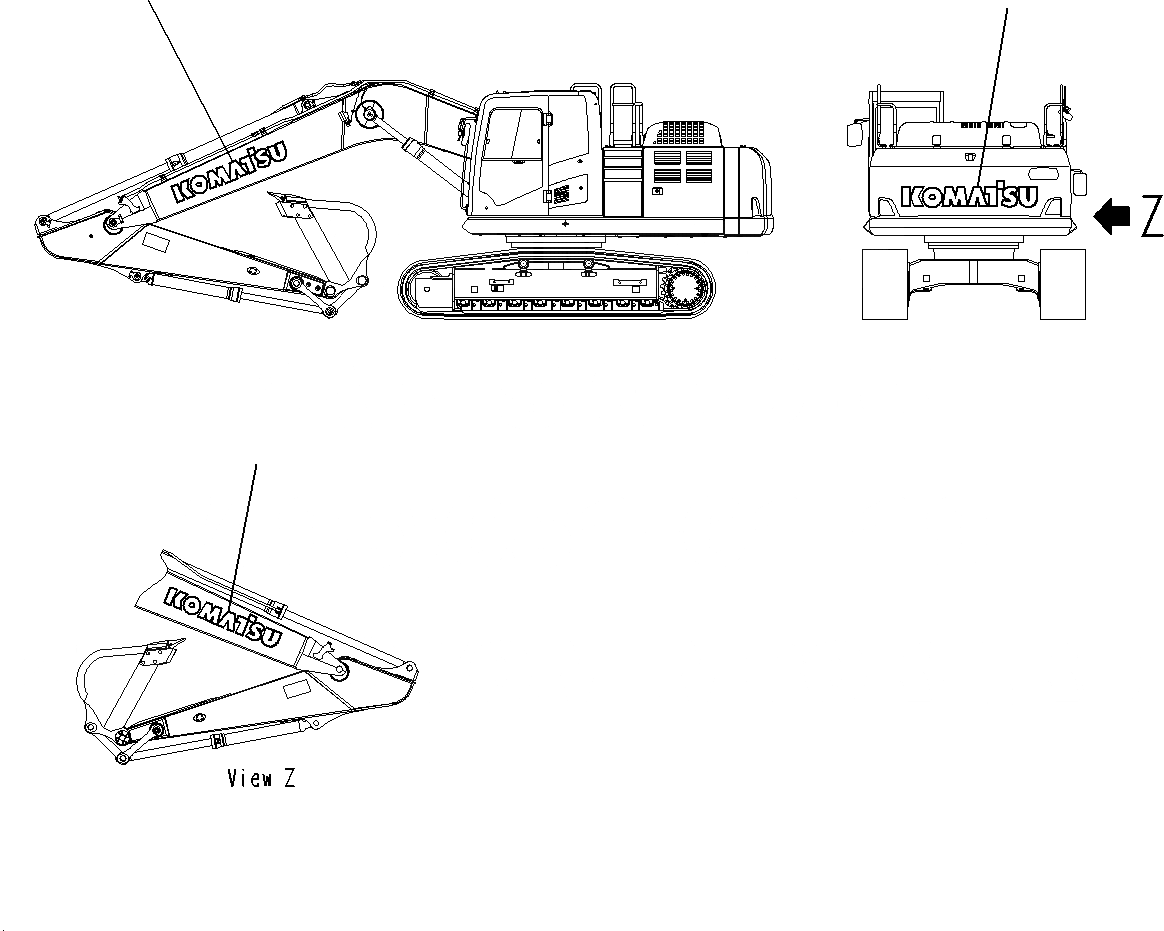 KOMATSU

KOMATSU

Z

KOMATSU

View Z