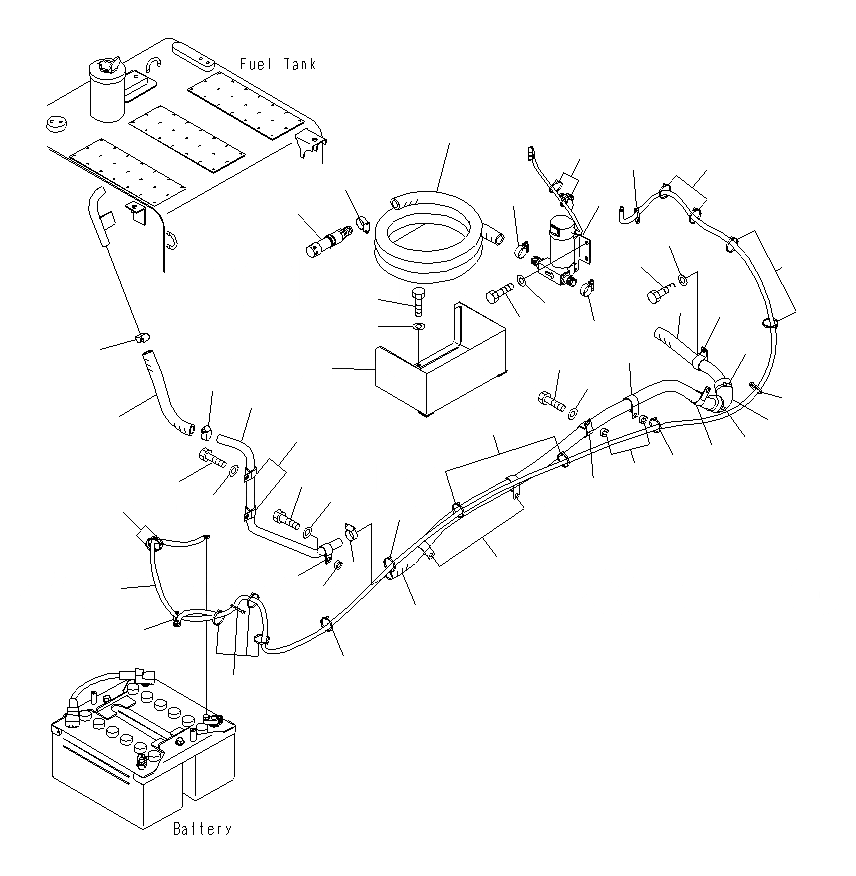 Fuel Tank

Baltery