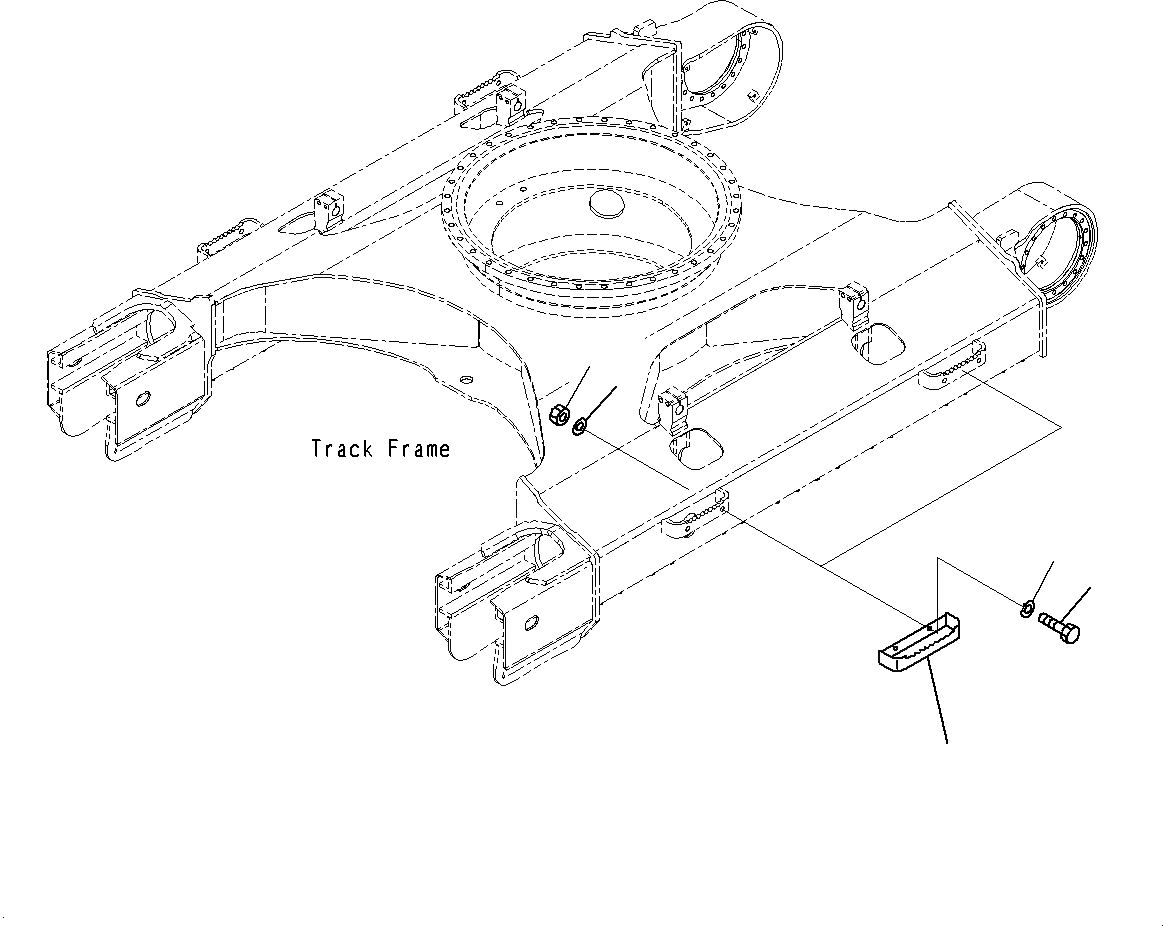 Track Frame