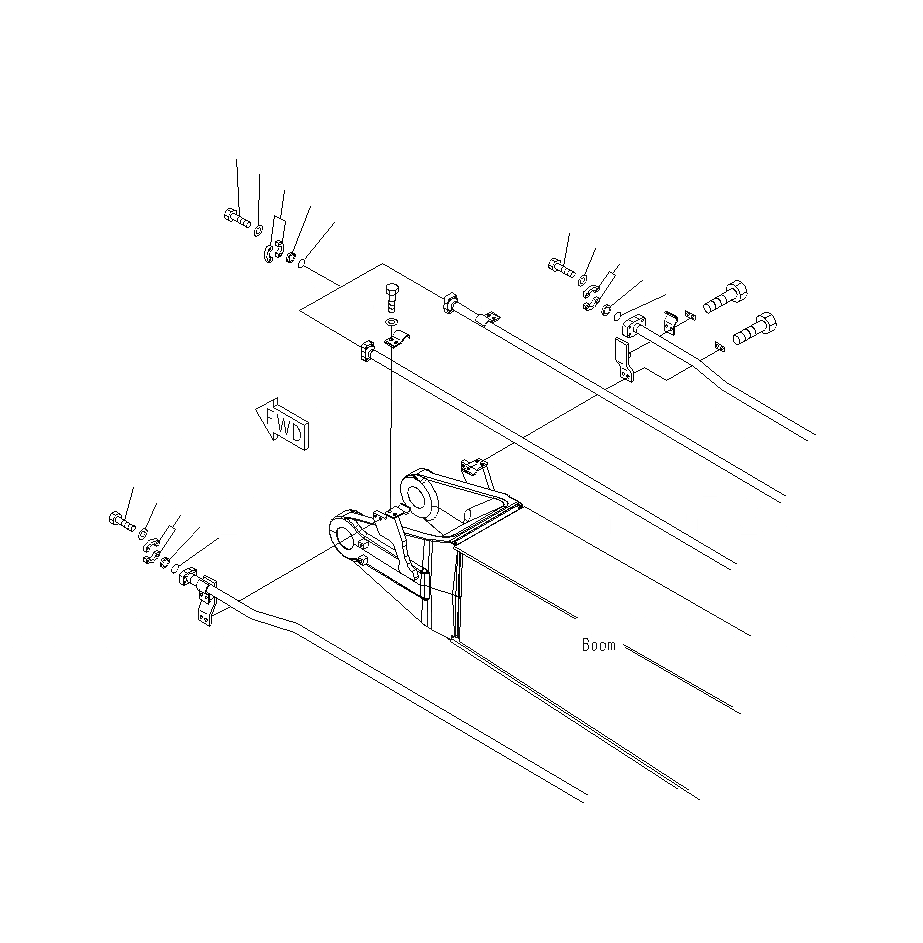 FWD

Boom