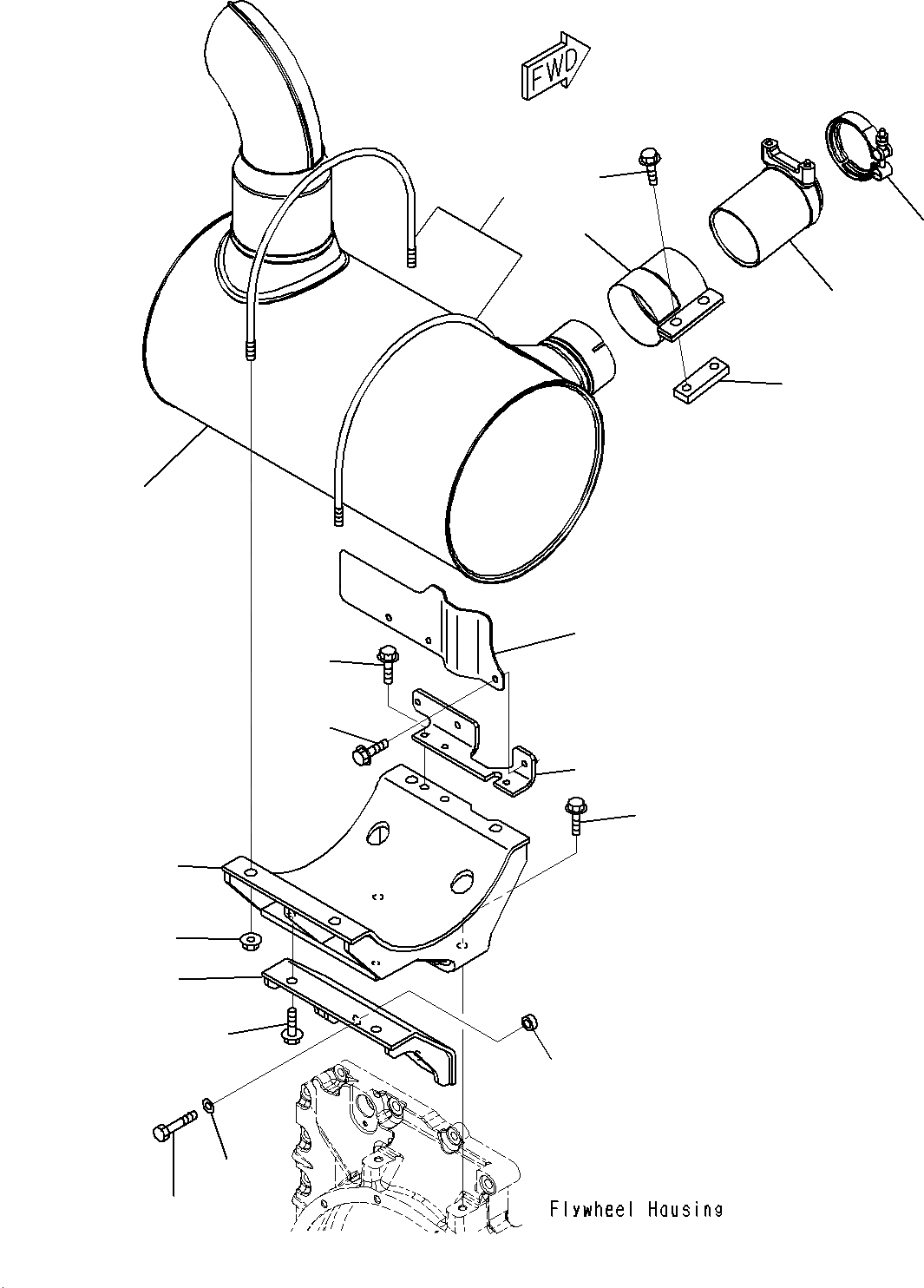 FWD

Flywheel Housing