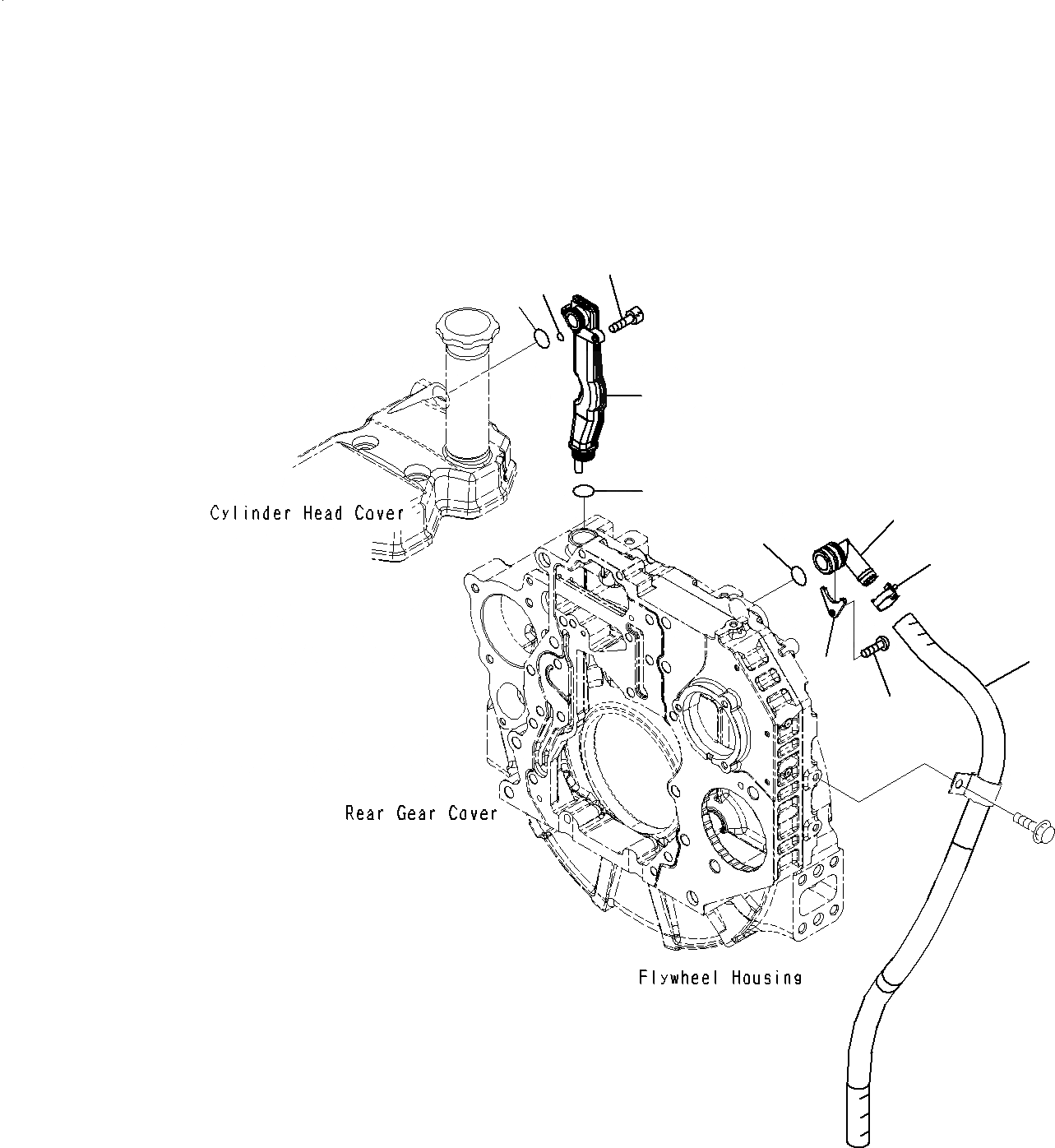 Cylinder Head Cover

Rear Gear Cover

Flywheel Housing