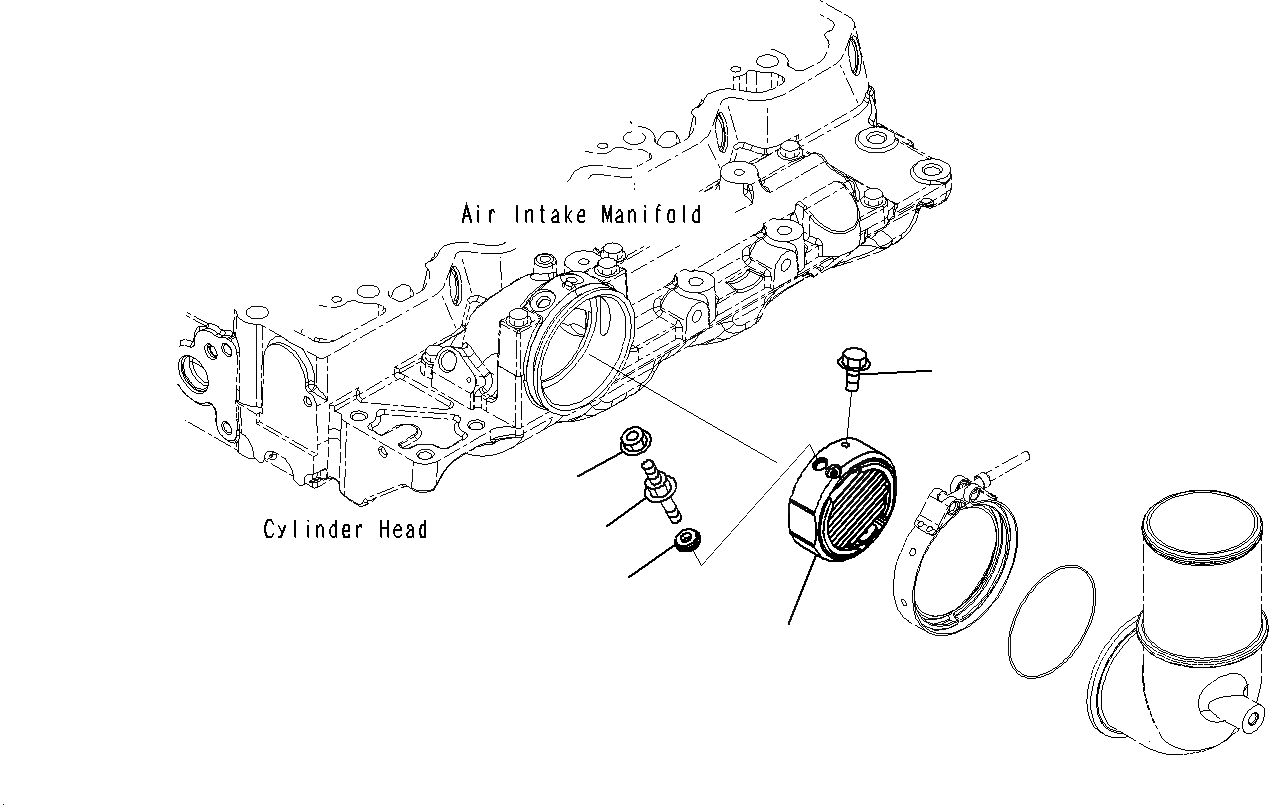 Air Intake Manifold

Cylinder Head