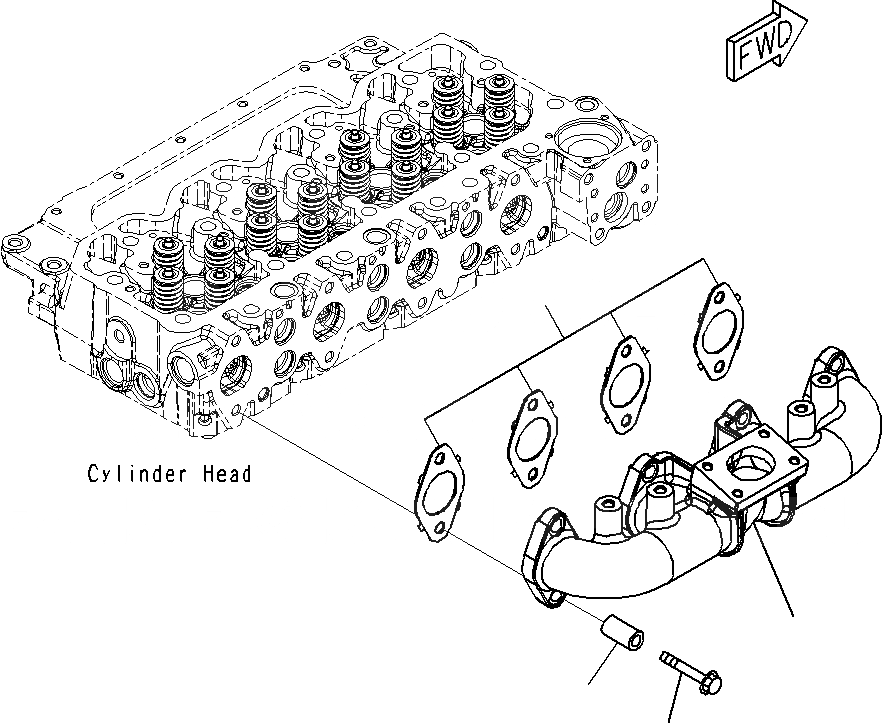 FWD

Cylinder Head