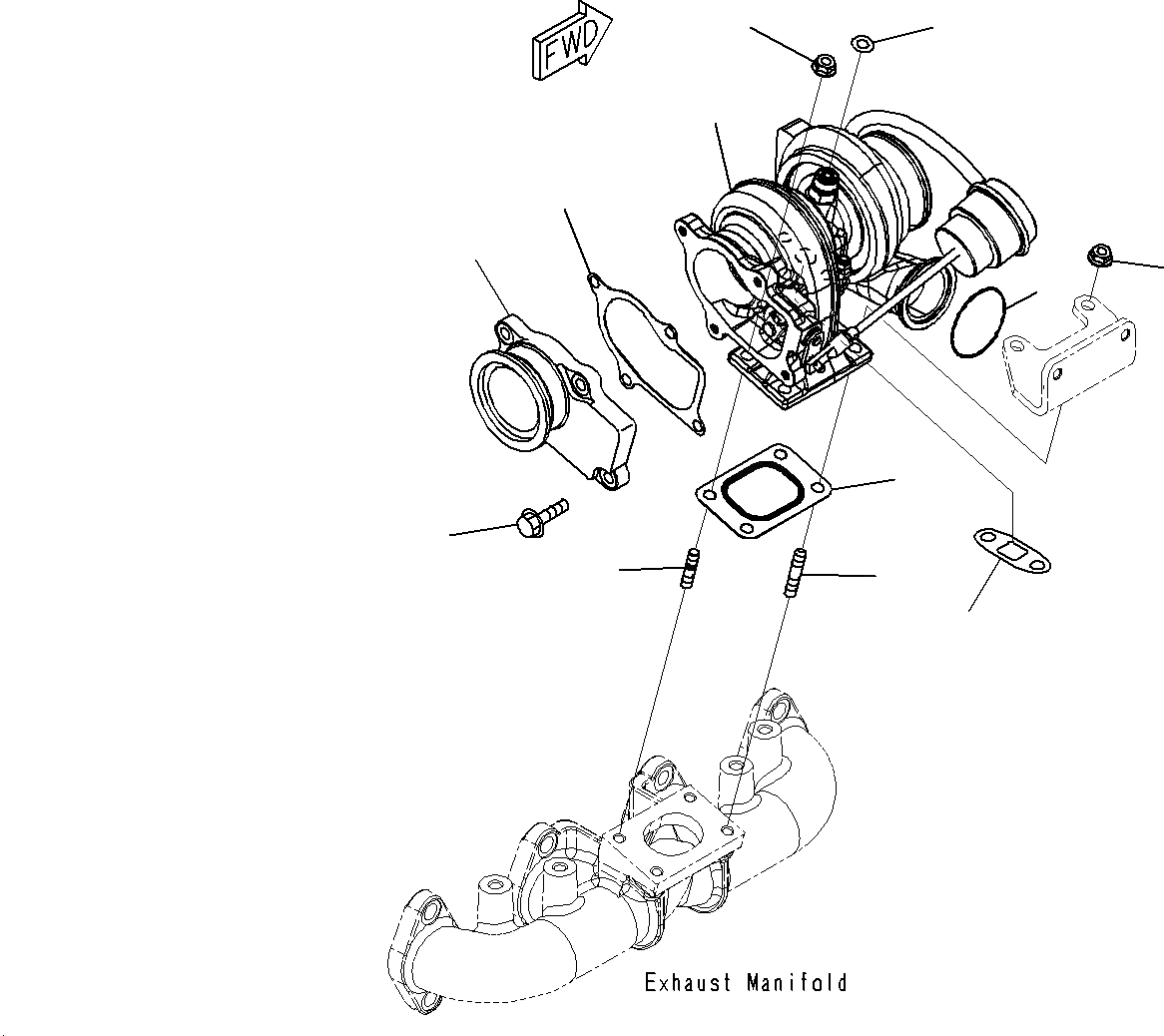 FWD

Exhaust Manifold