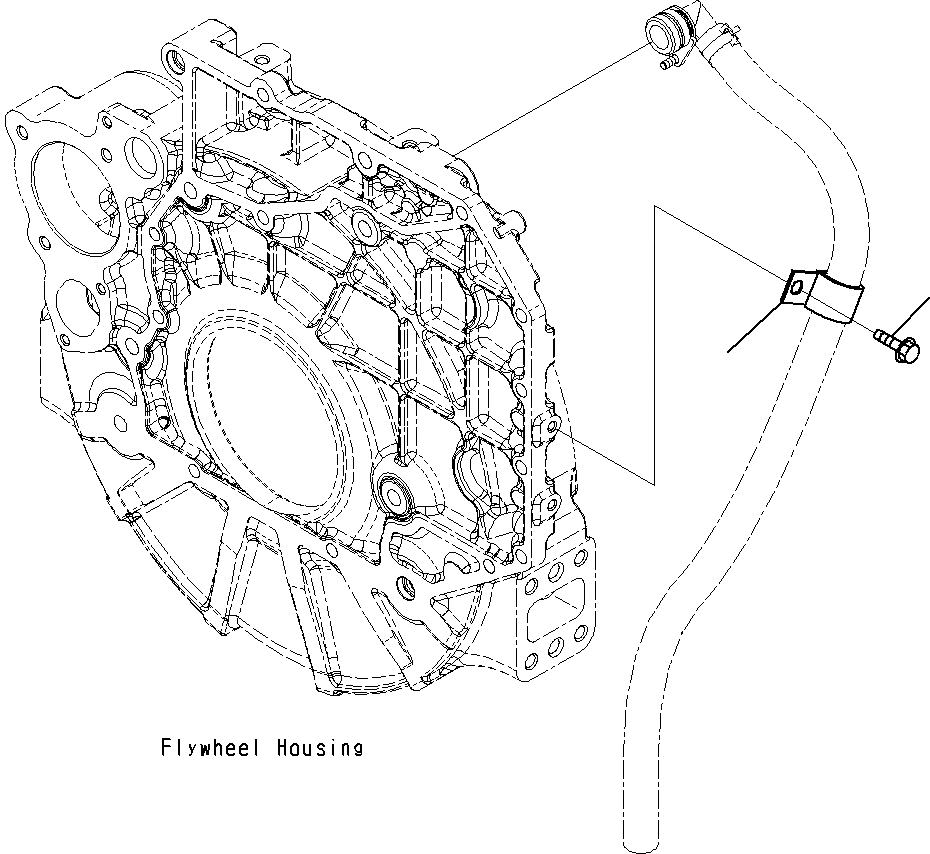 Flywheel Housing