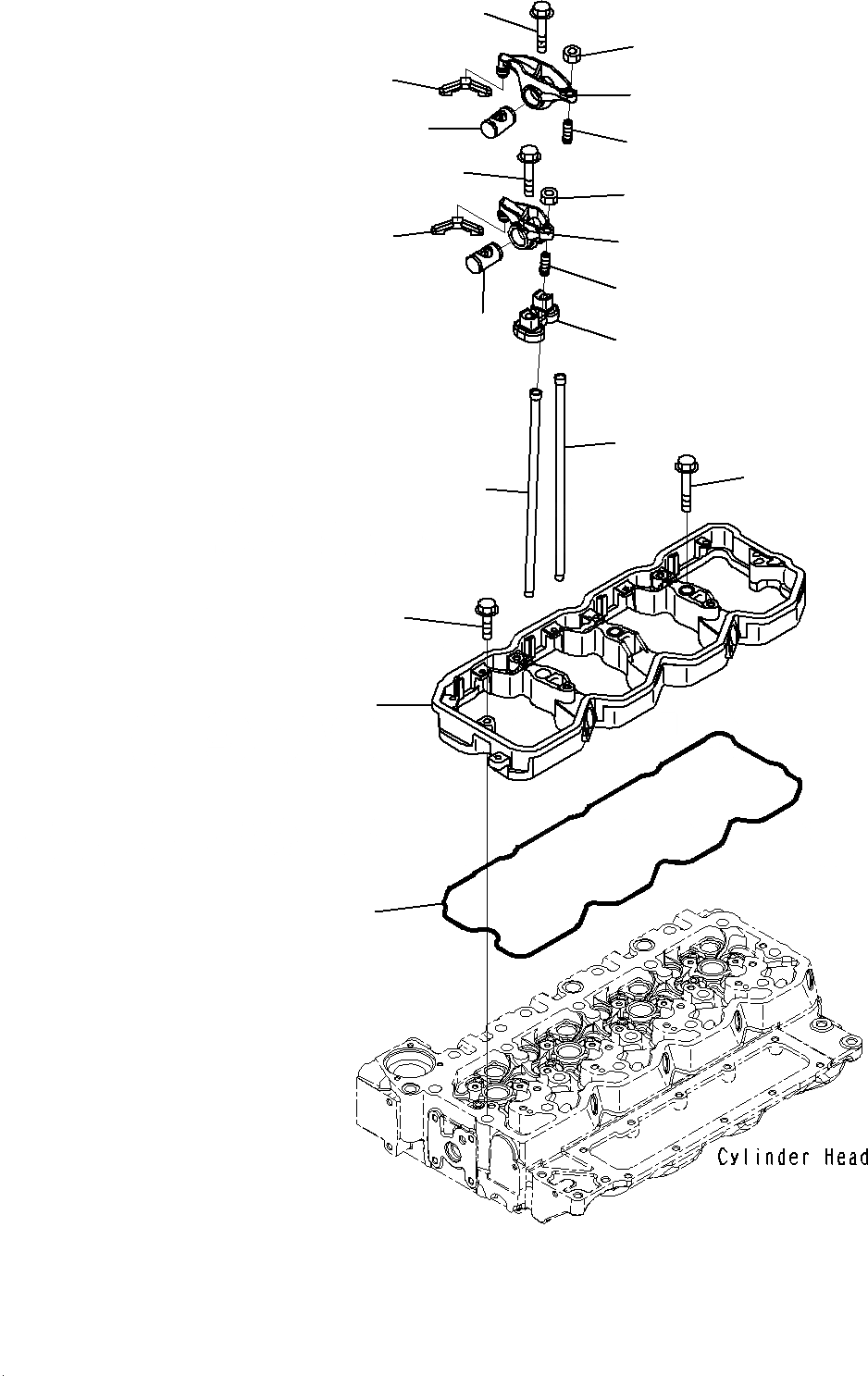 Cylinder Head