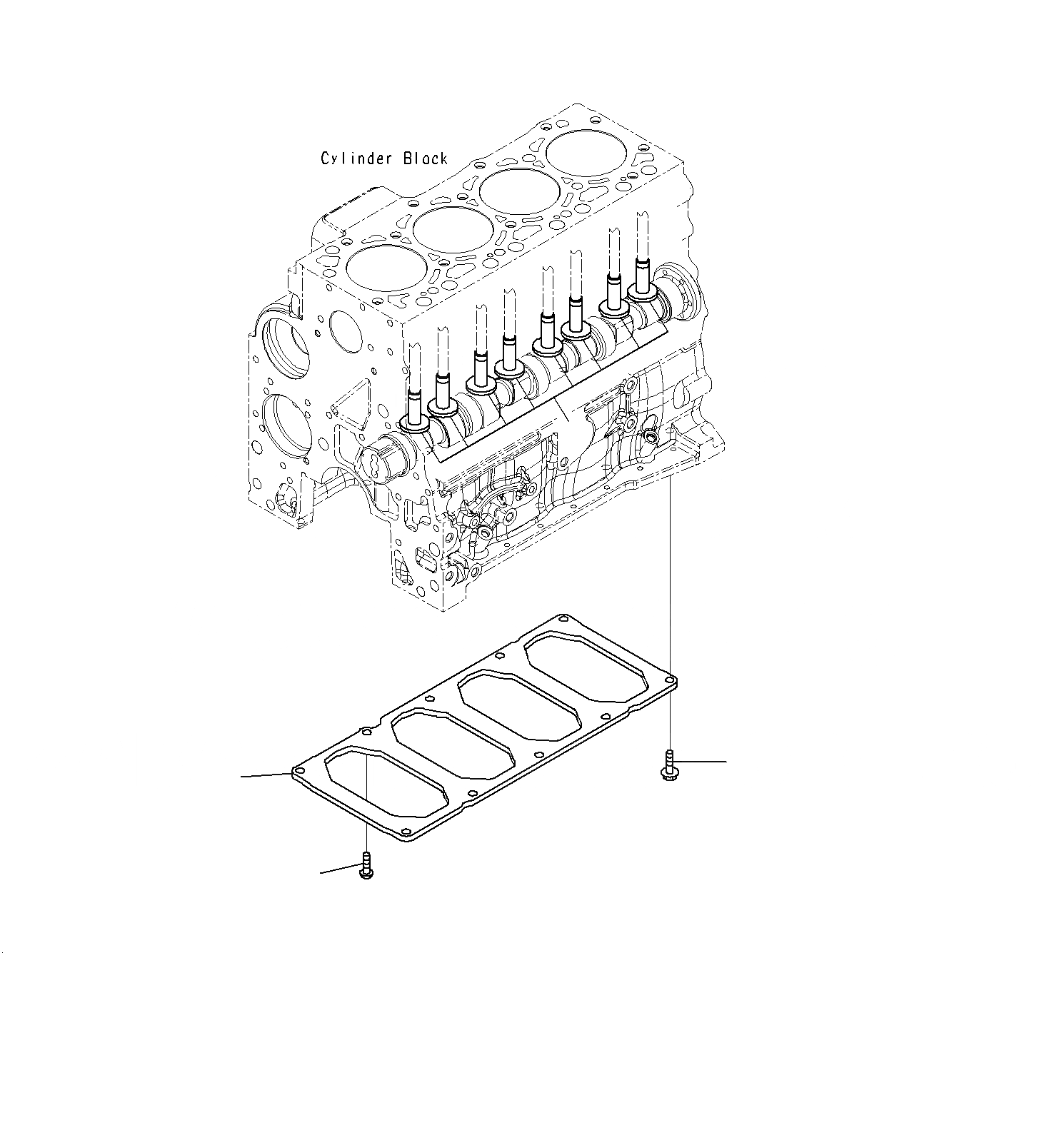 Cylinder Block