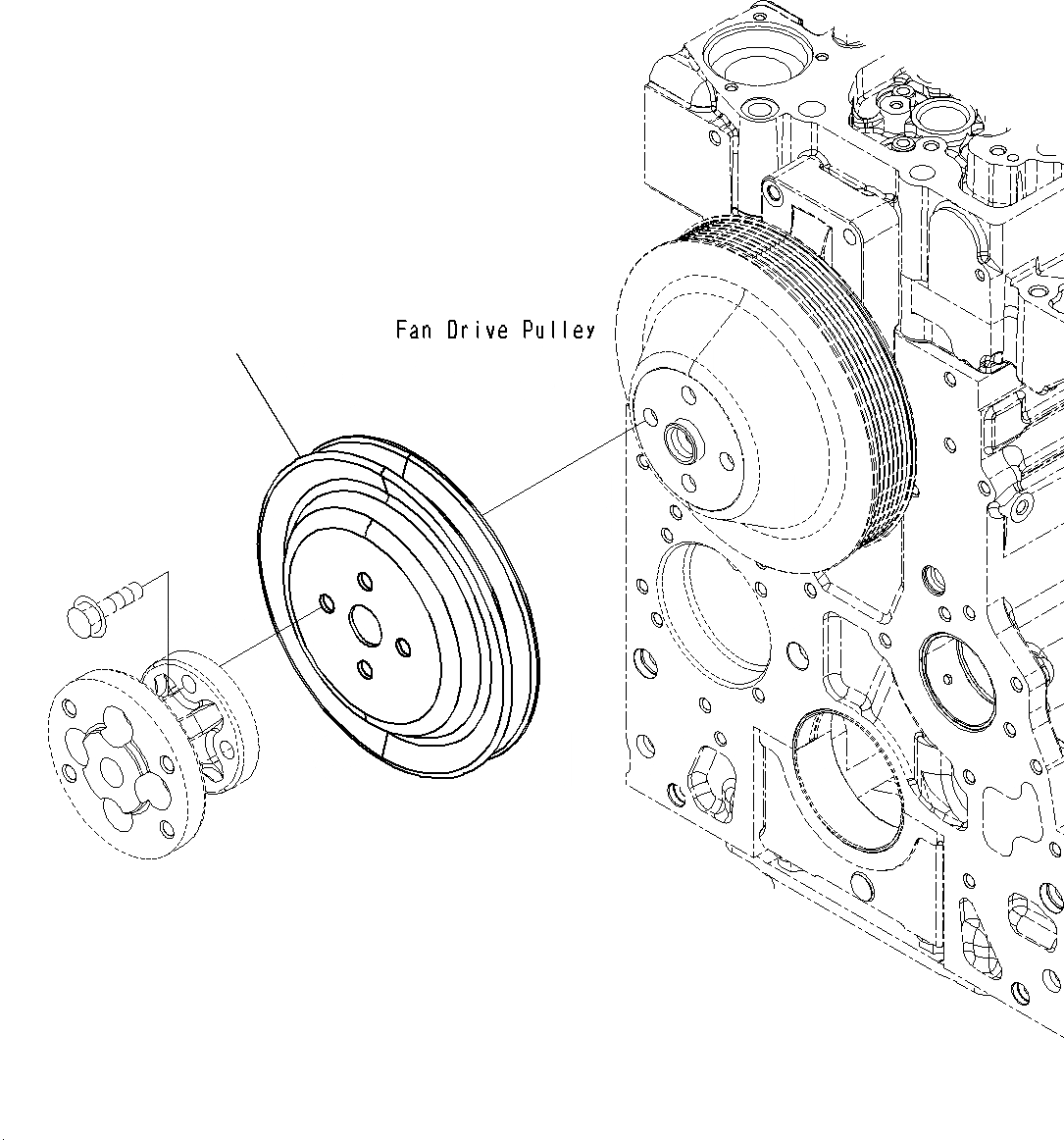 Fan Drive Pulley