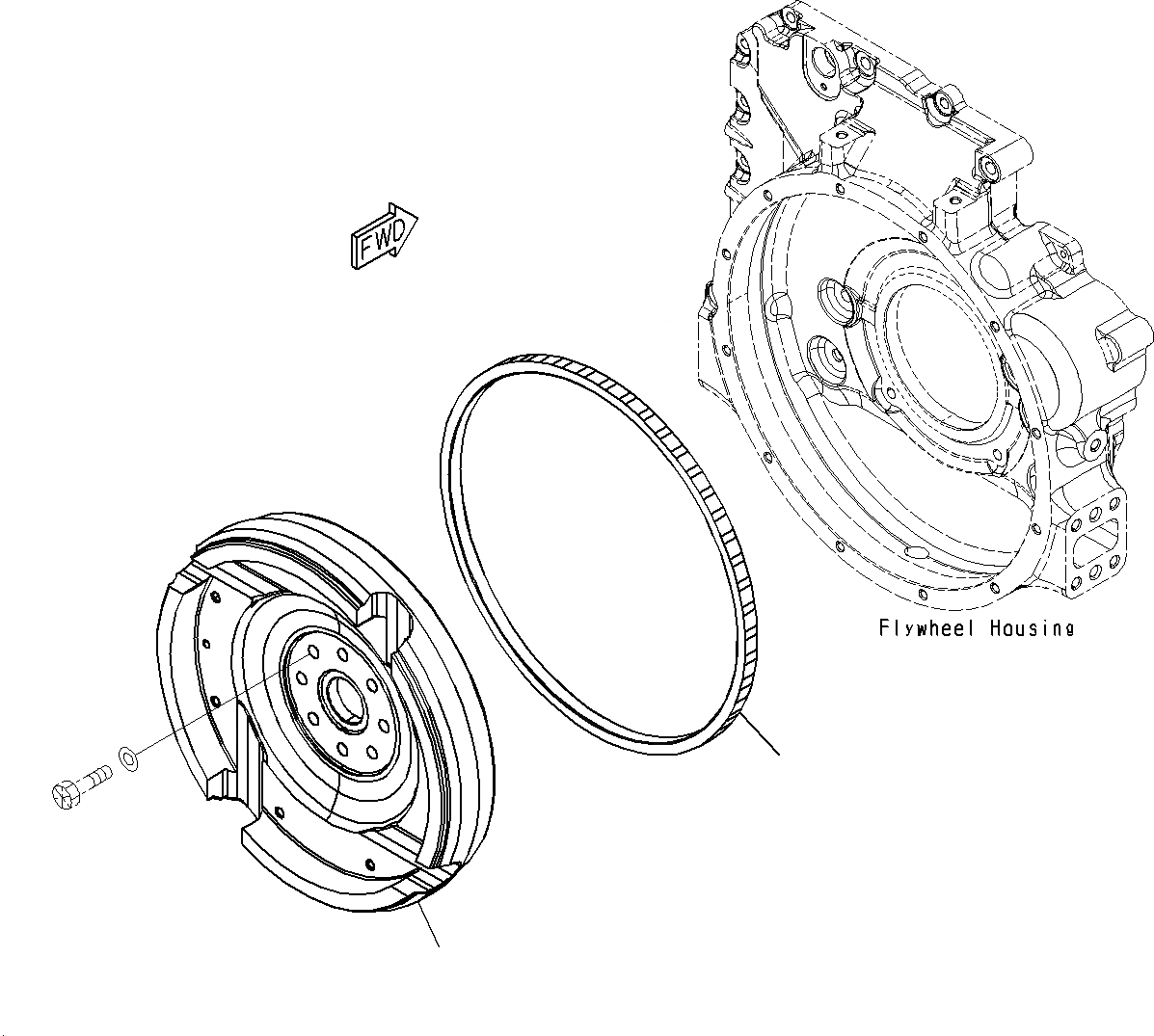 FWD

Flywheel Housing