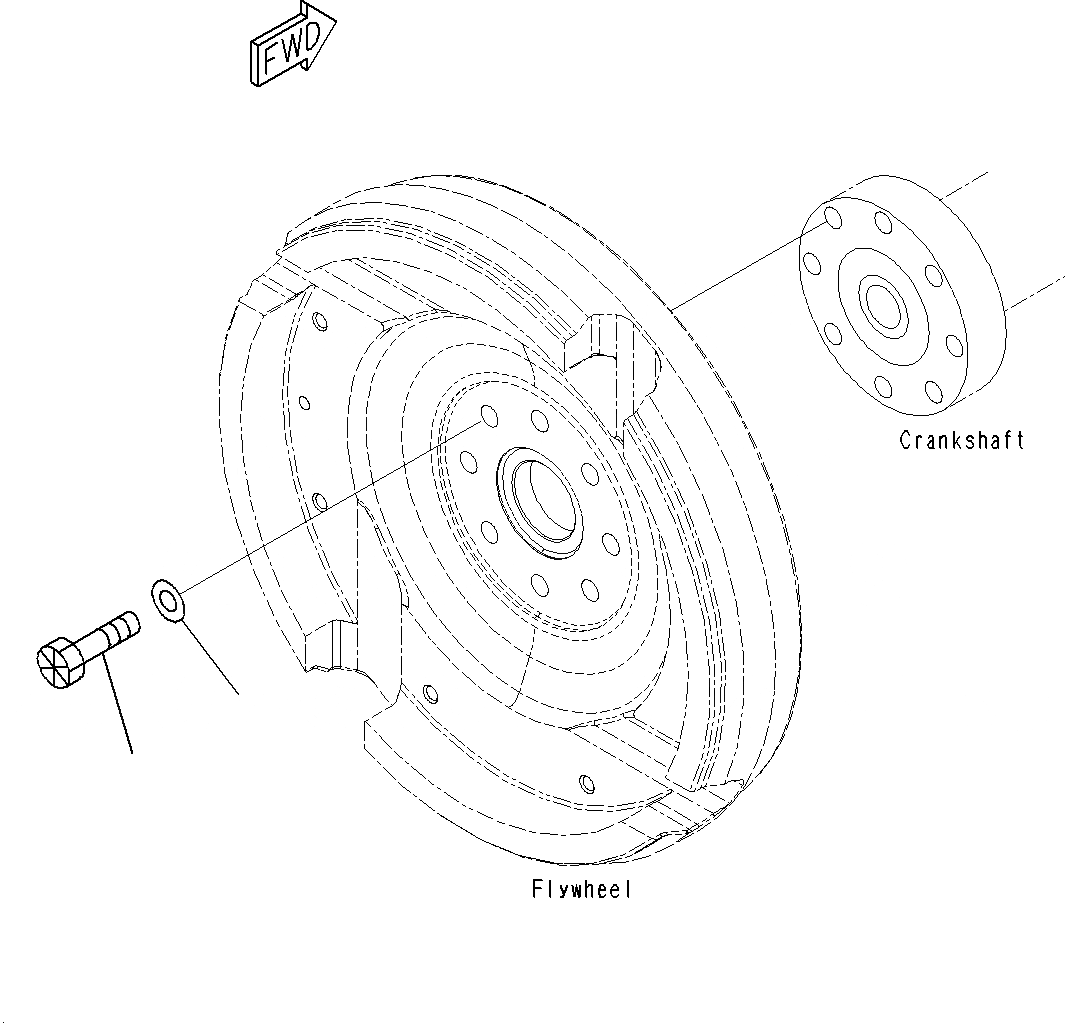 FWD

Crankshaft

Flywheel