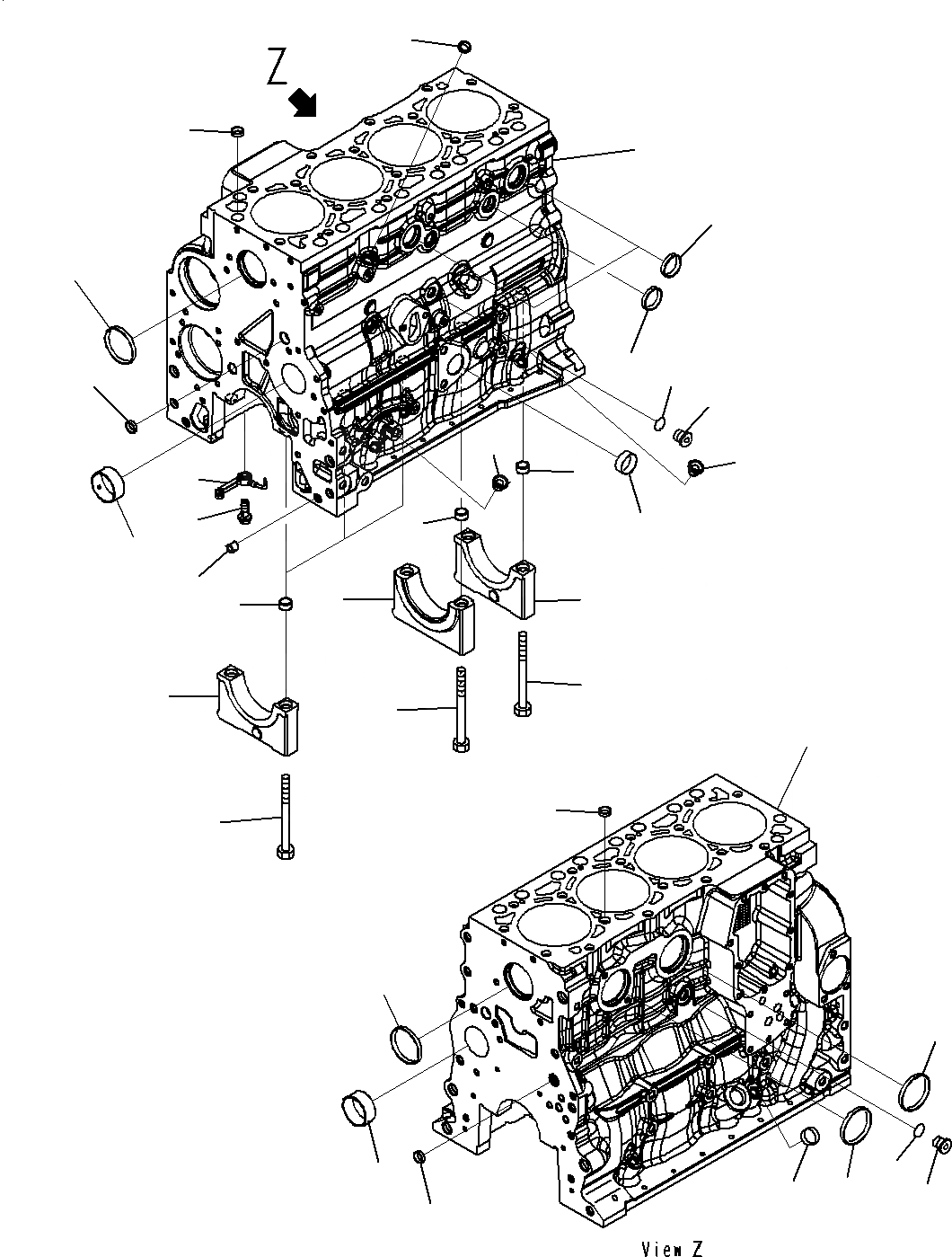 Z

View Z