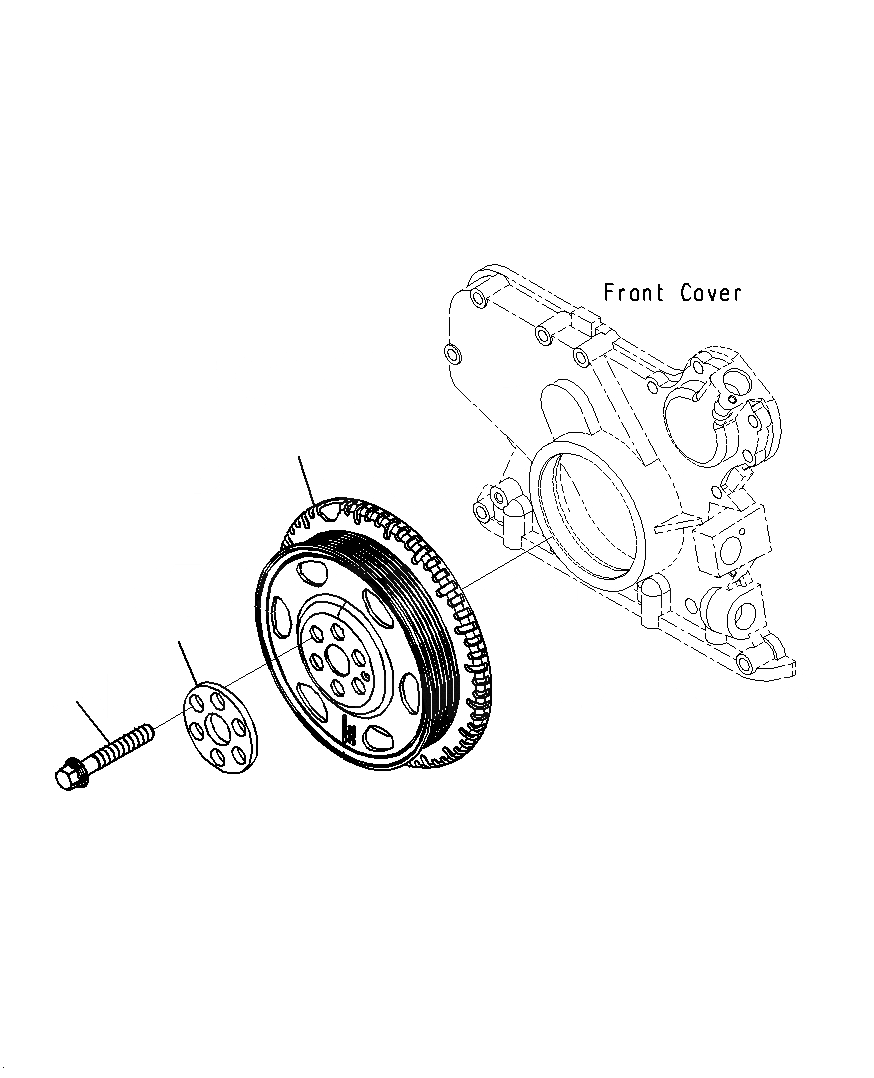 Front Cover