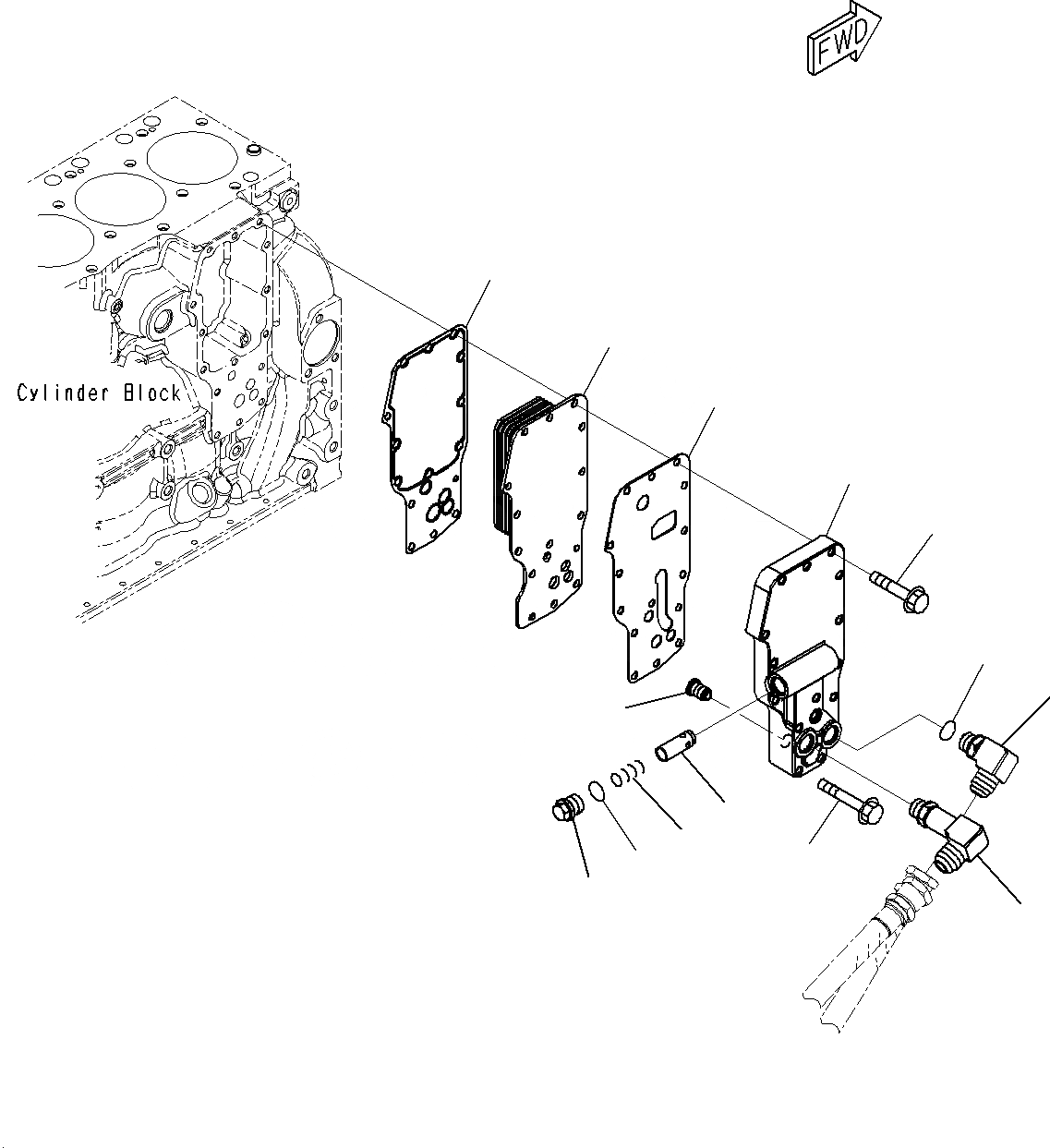 FWD

Cylinder Block