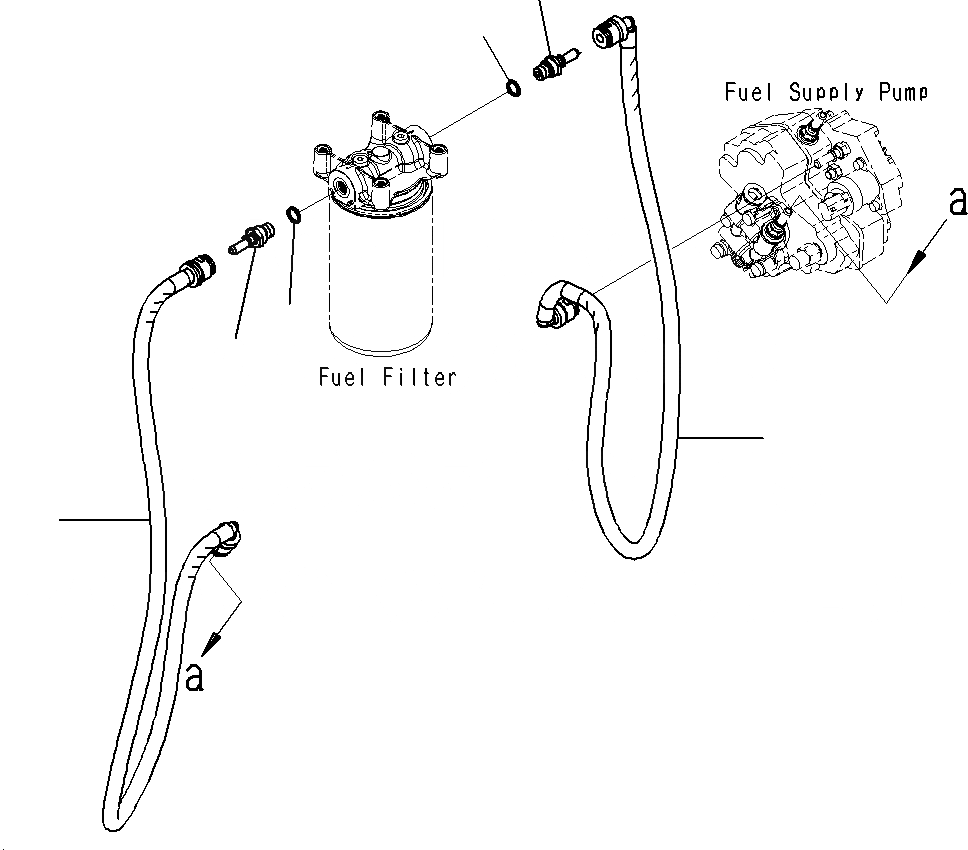 Fuel Supply Pump
a
Fuel Filter
a