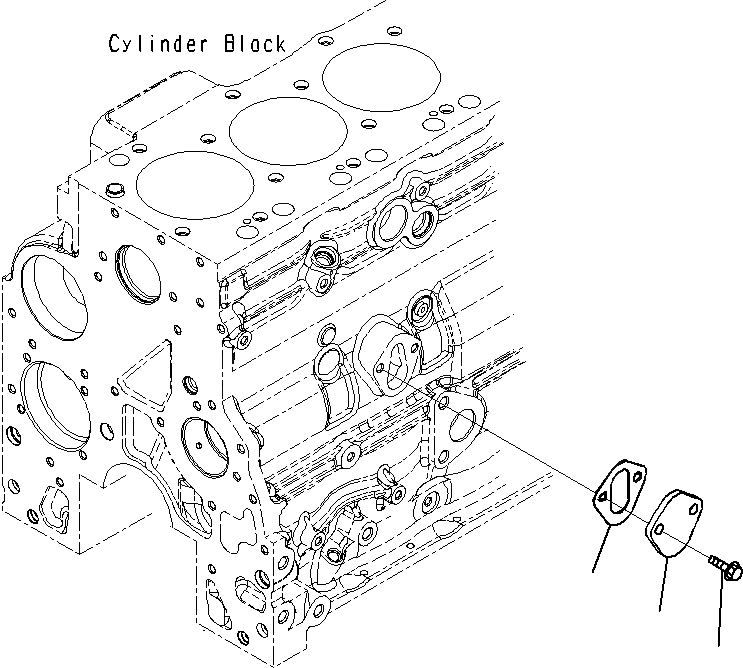 Cylinder Block