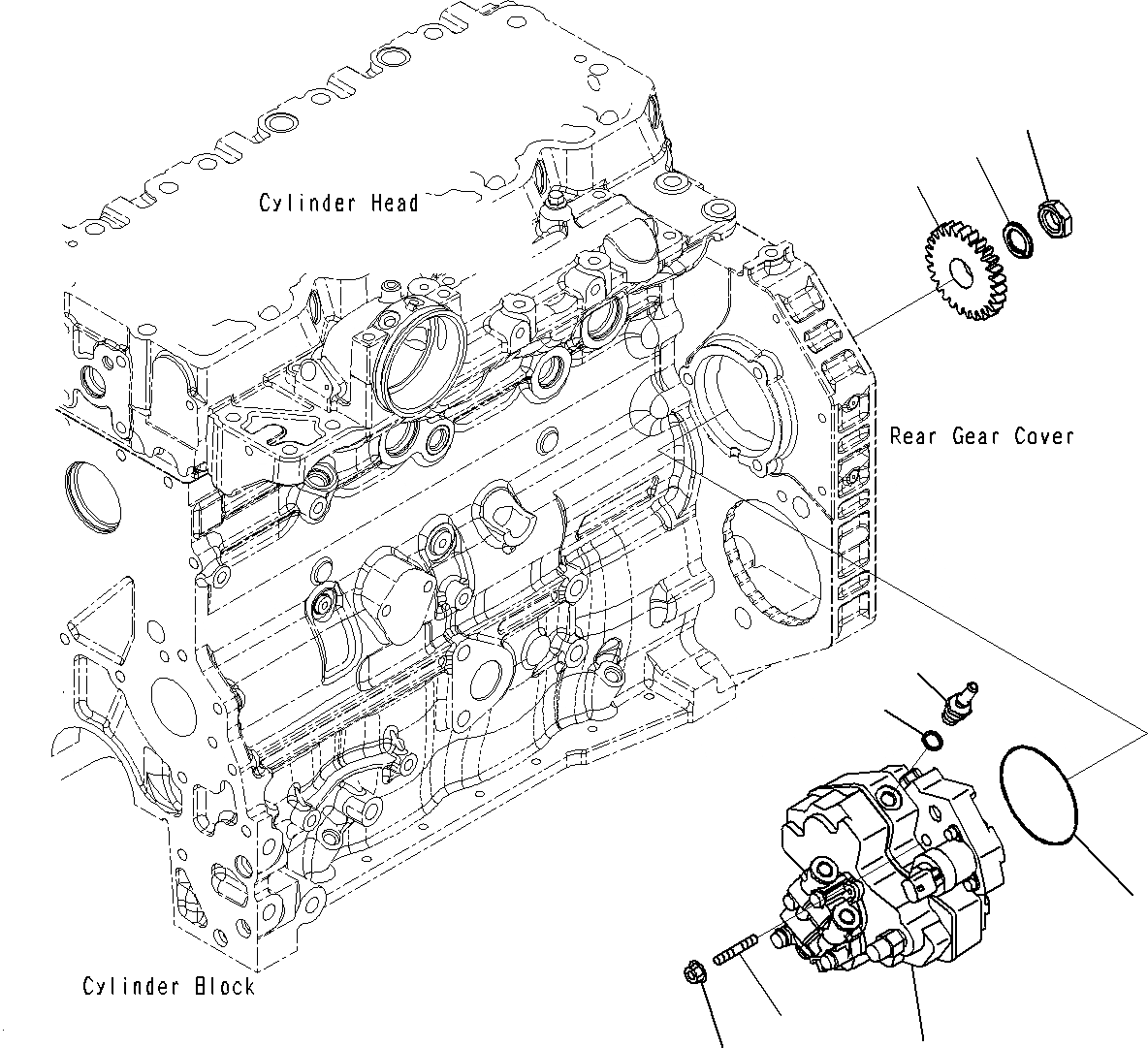 Cylinder Head

Rear Gear Cover

Cylinder Block