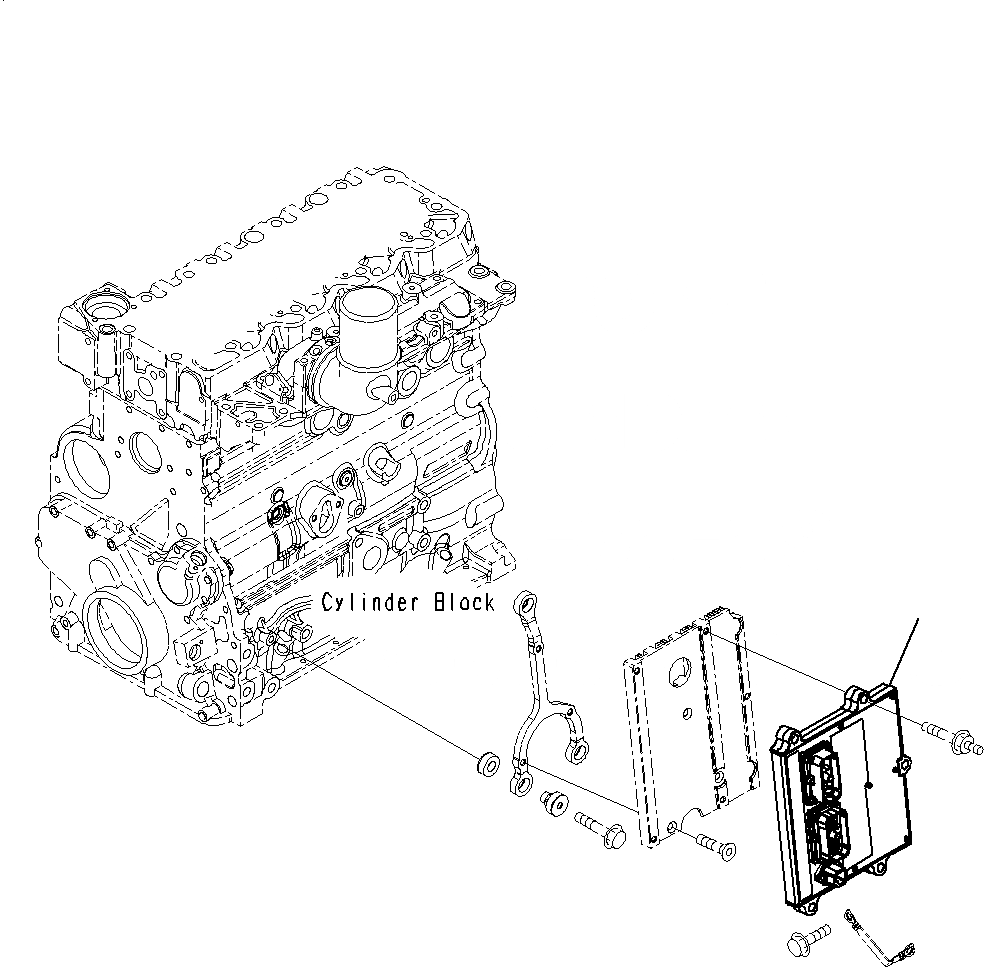 Cylinder Block