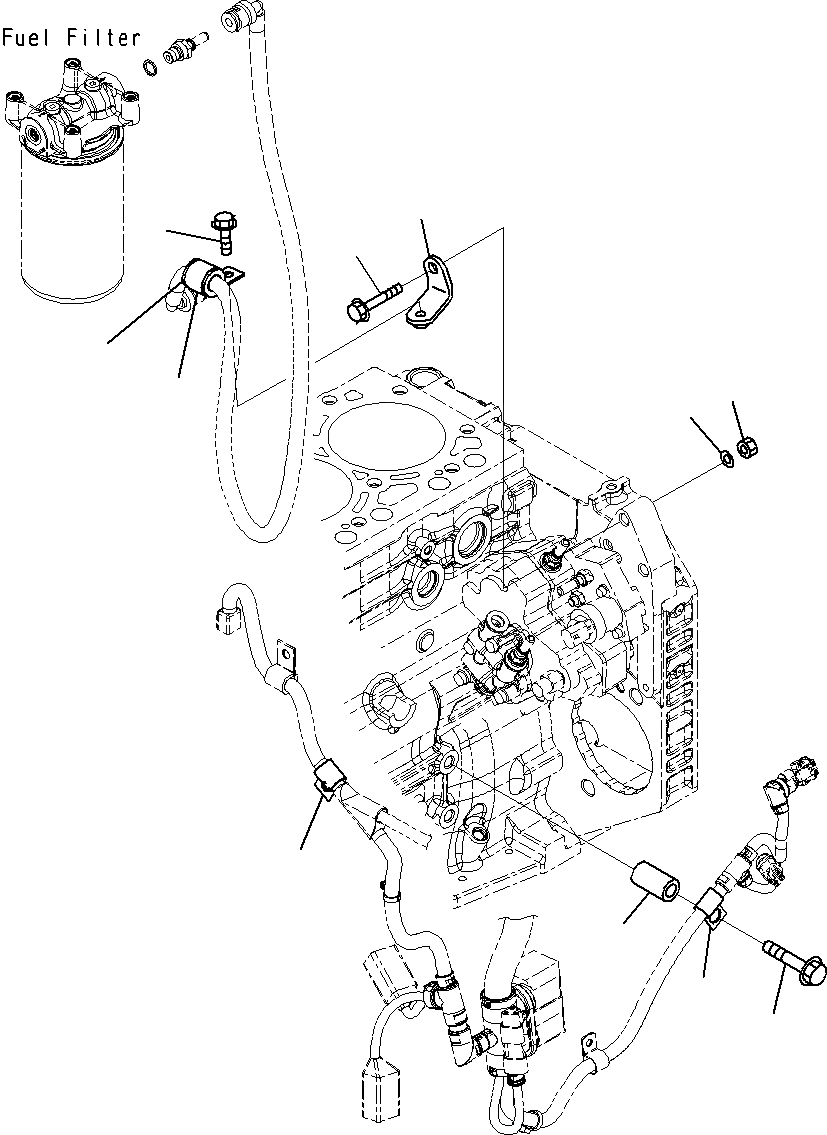 Fuel Filter