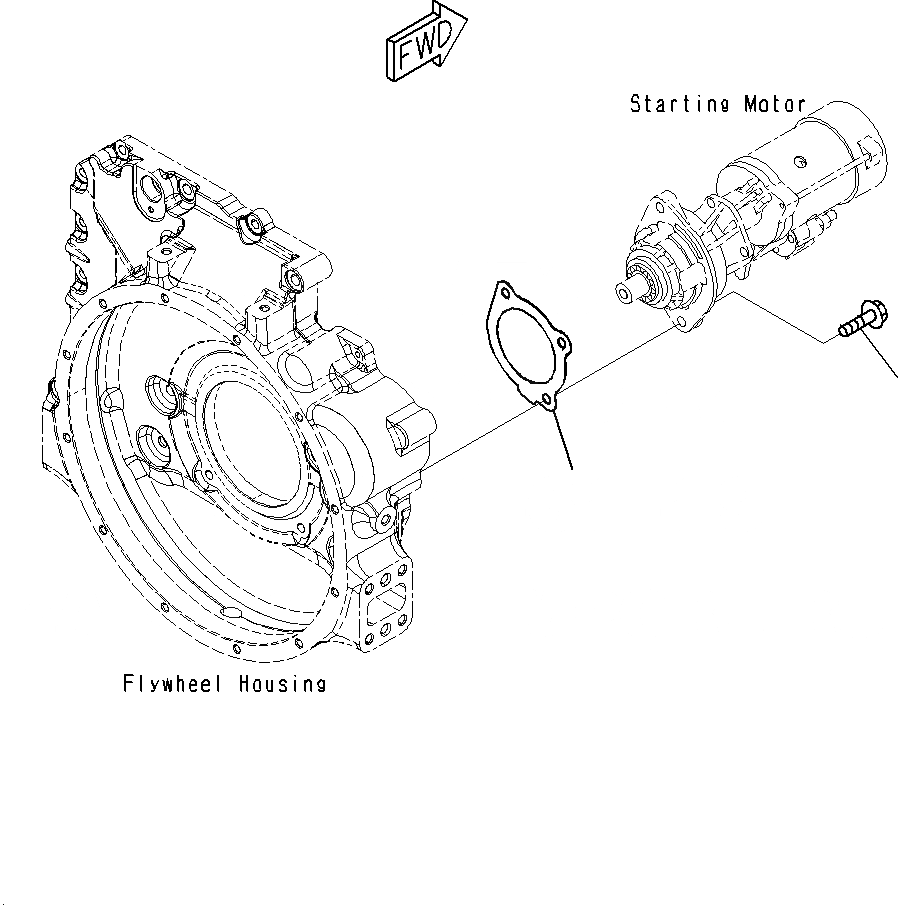 FWD

Starting Motor

Flywheel Housing