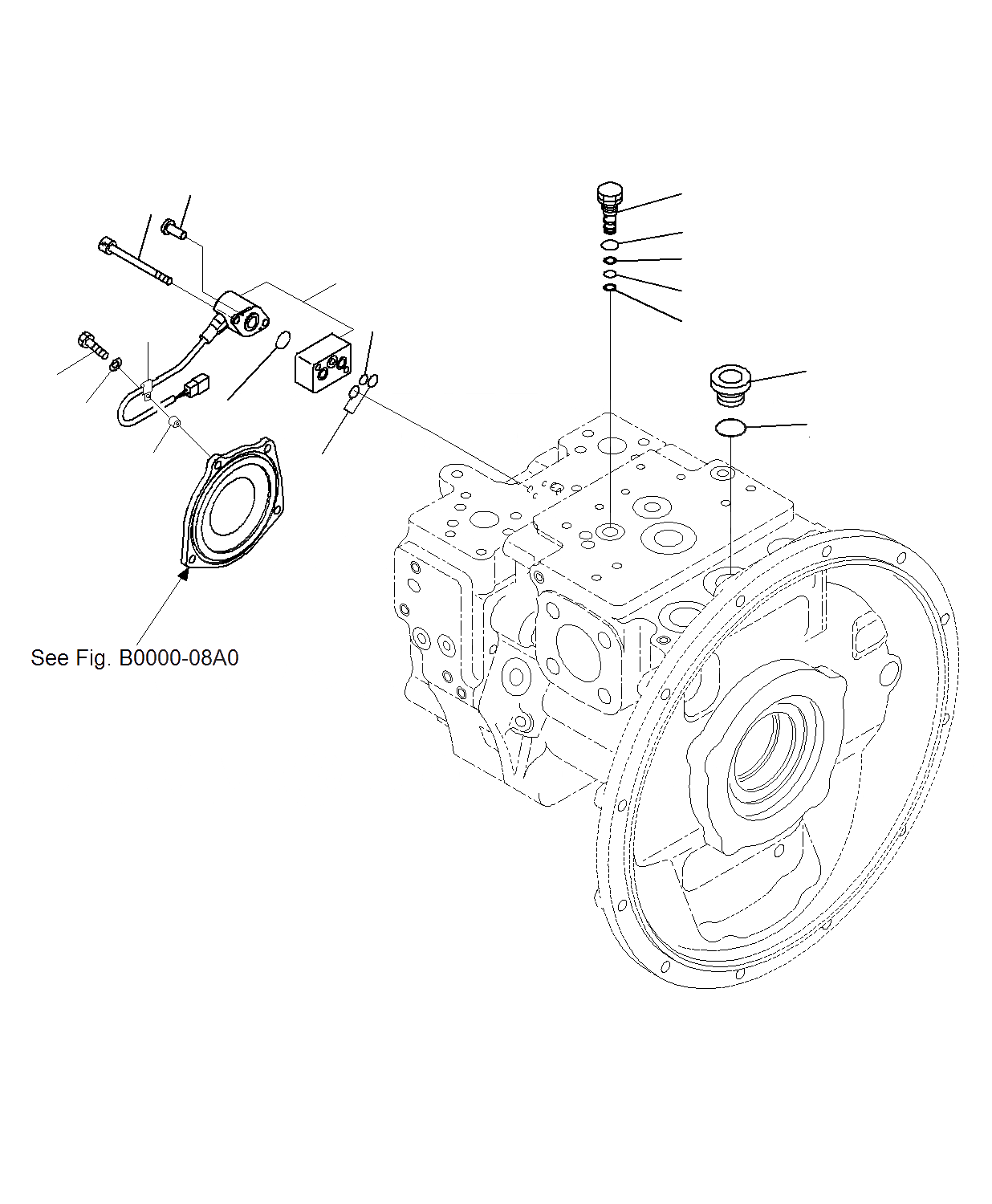 See Fig. B0000-08A0