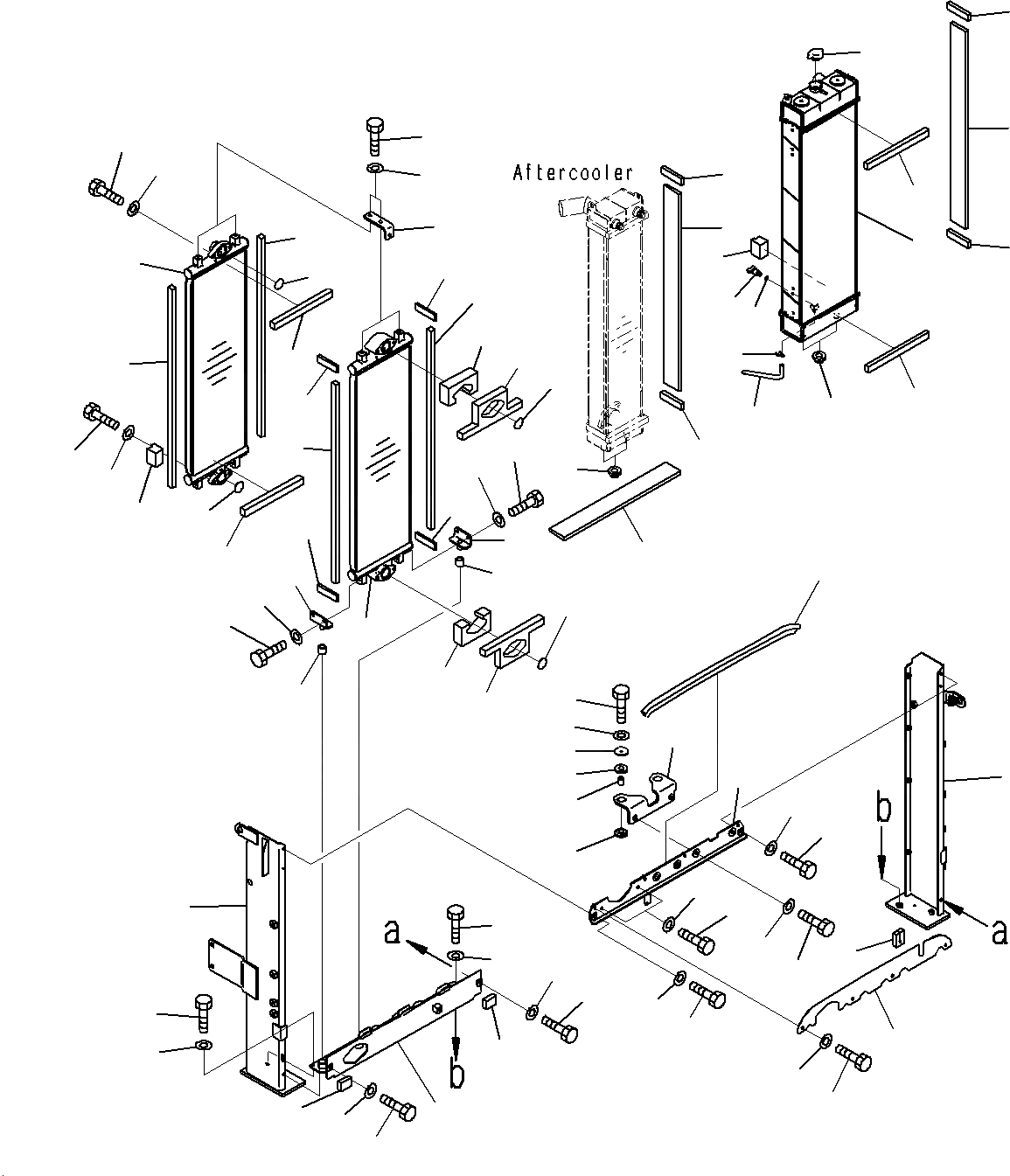 Aftercooler

b

a

a

b