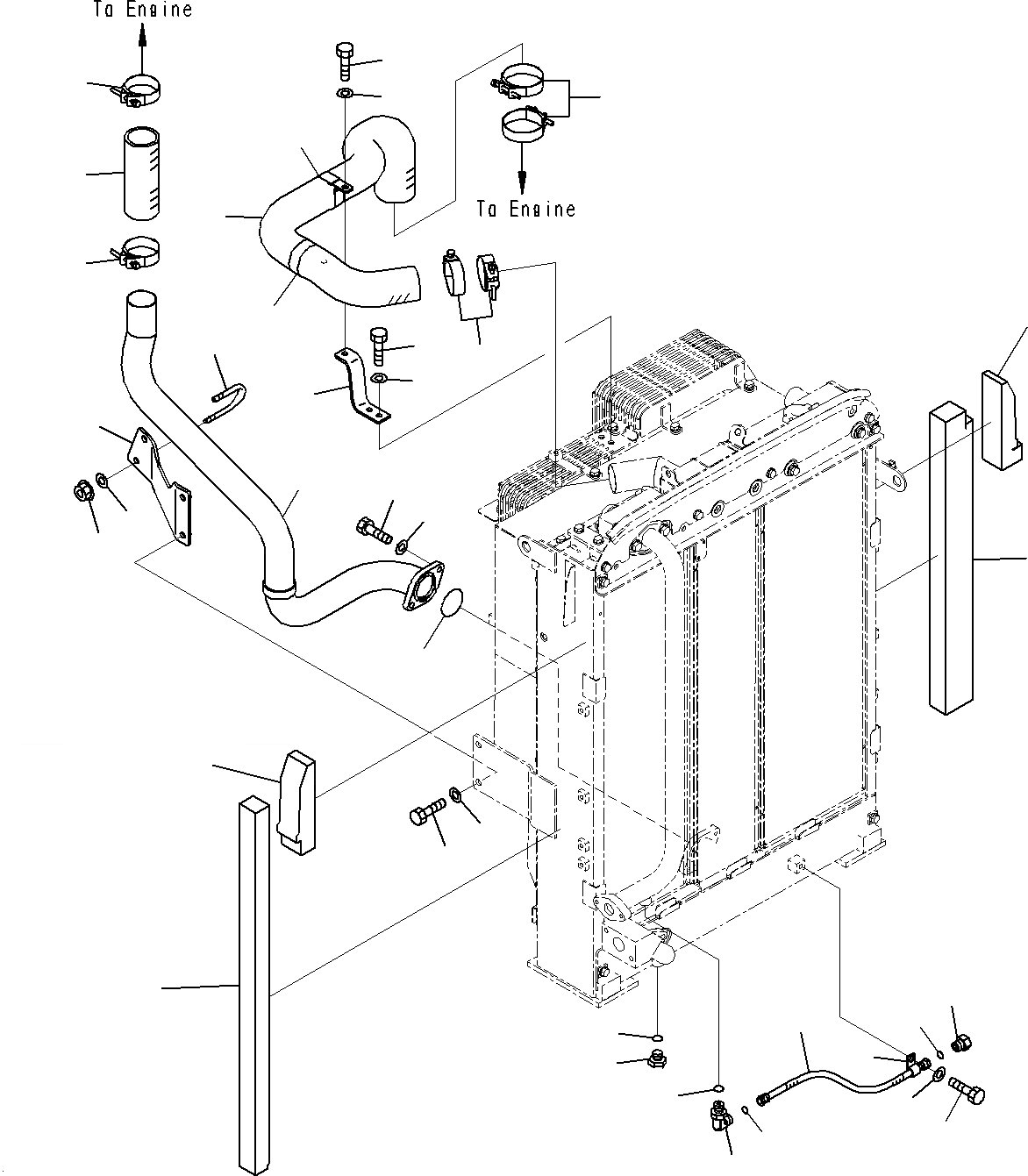 To Engine

To Engine