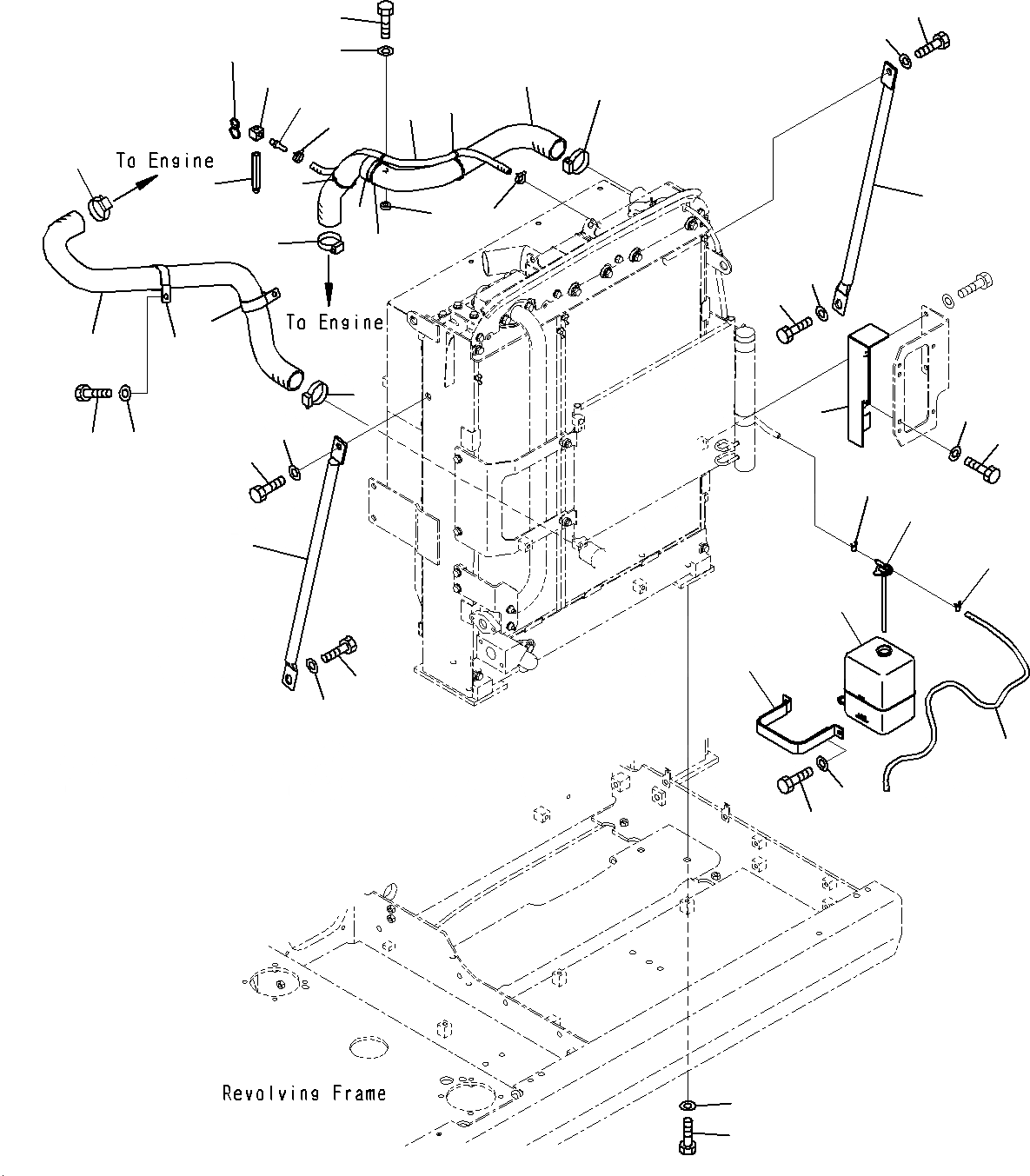 To Engine

To Engine

Revolving Frame