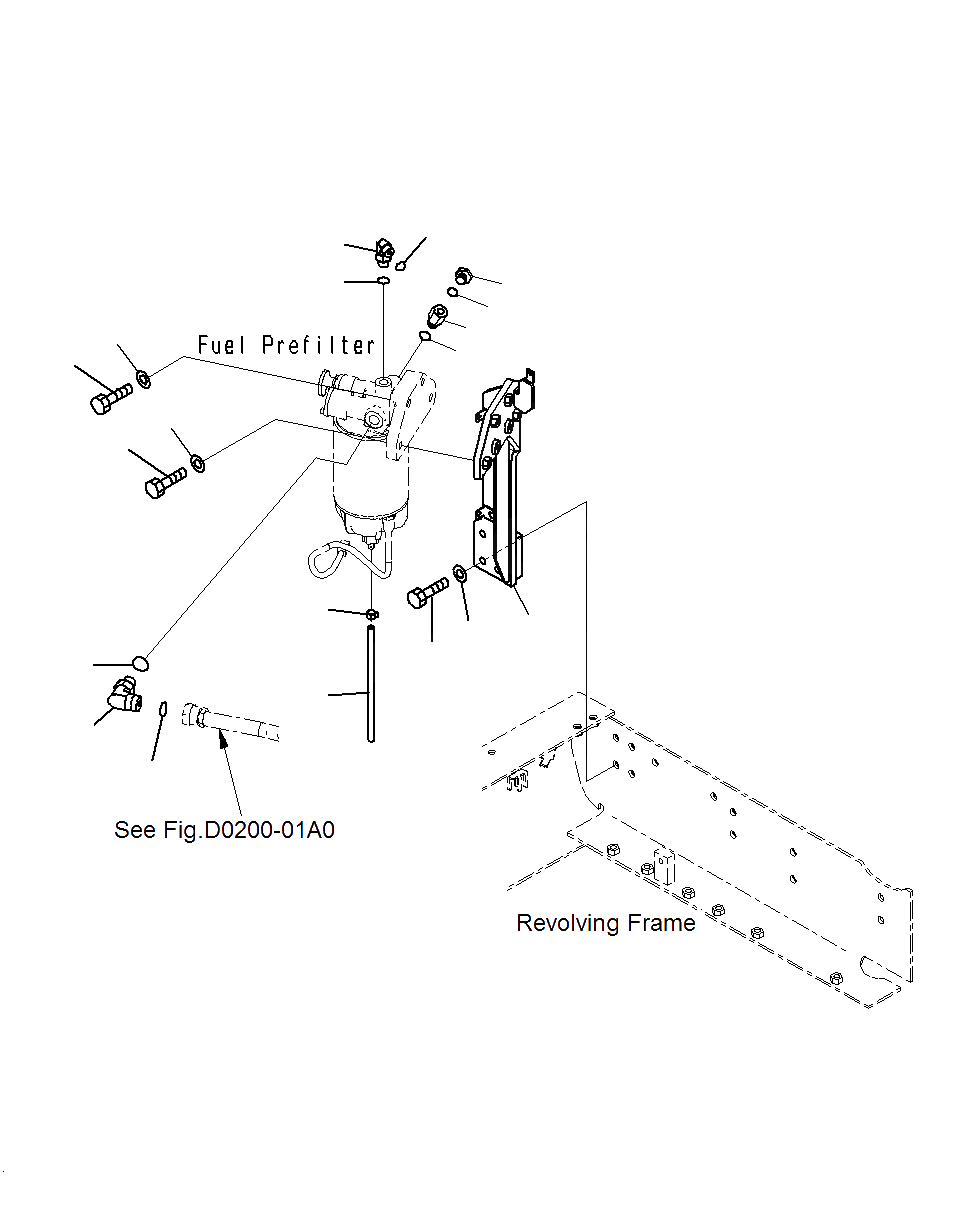 Fuel Prefilter

See Fig.D0200-01A0

Revolving Frame