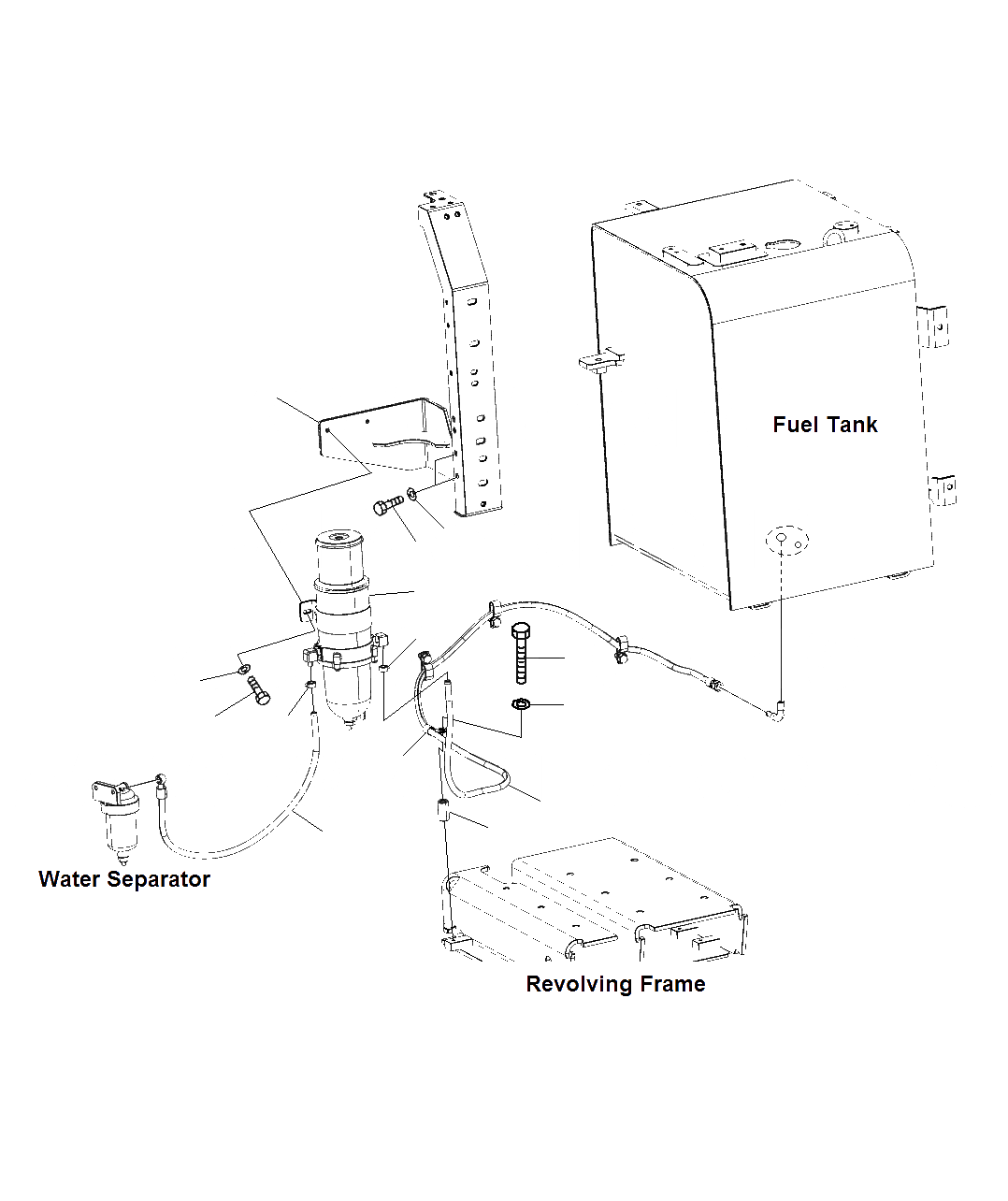 Fuel Tank

Water Separator

Revolving Frame