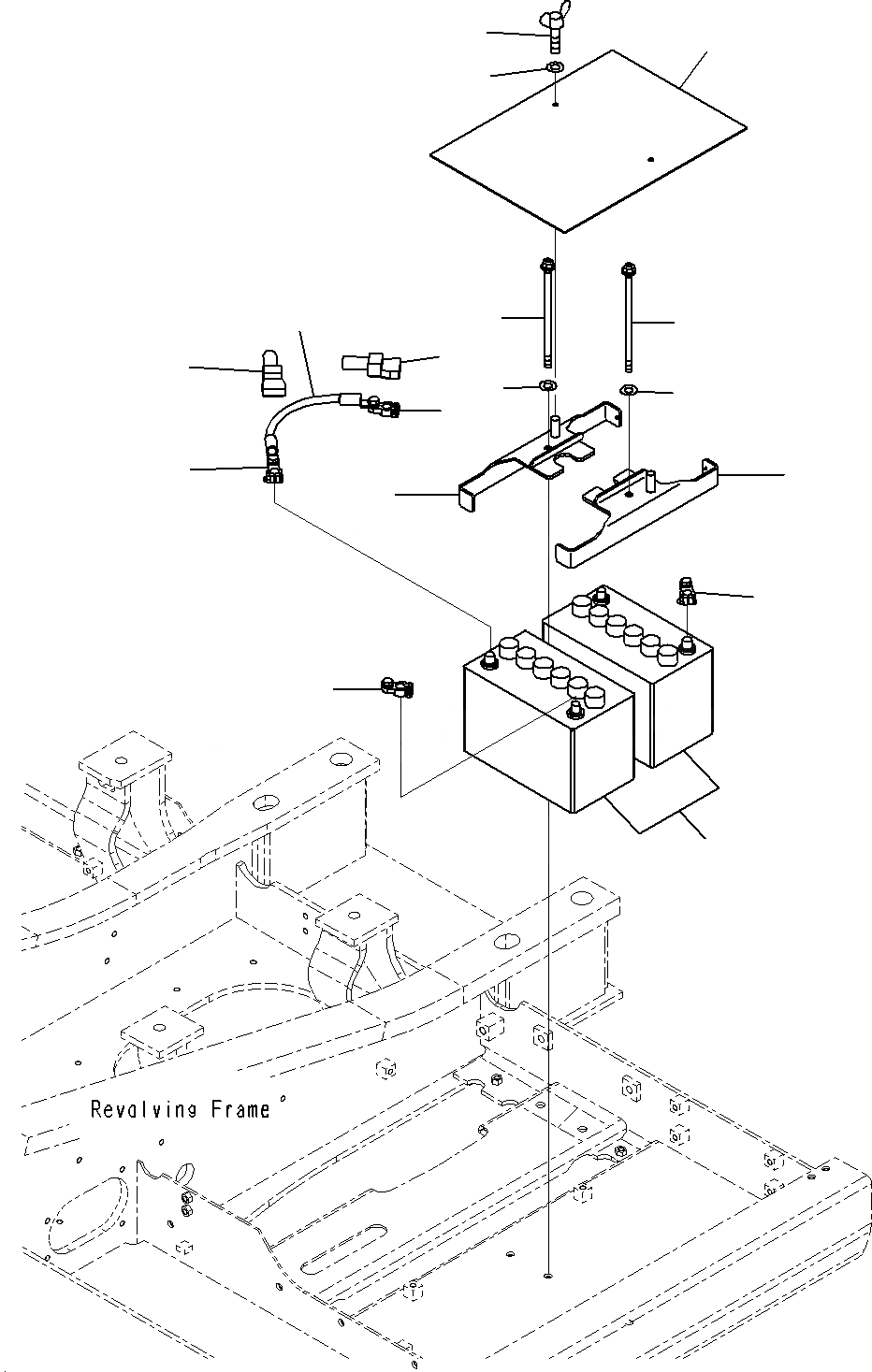 Revolving Frame