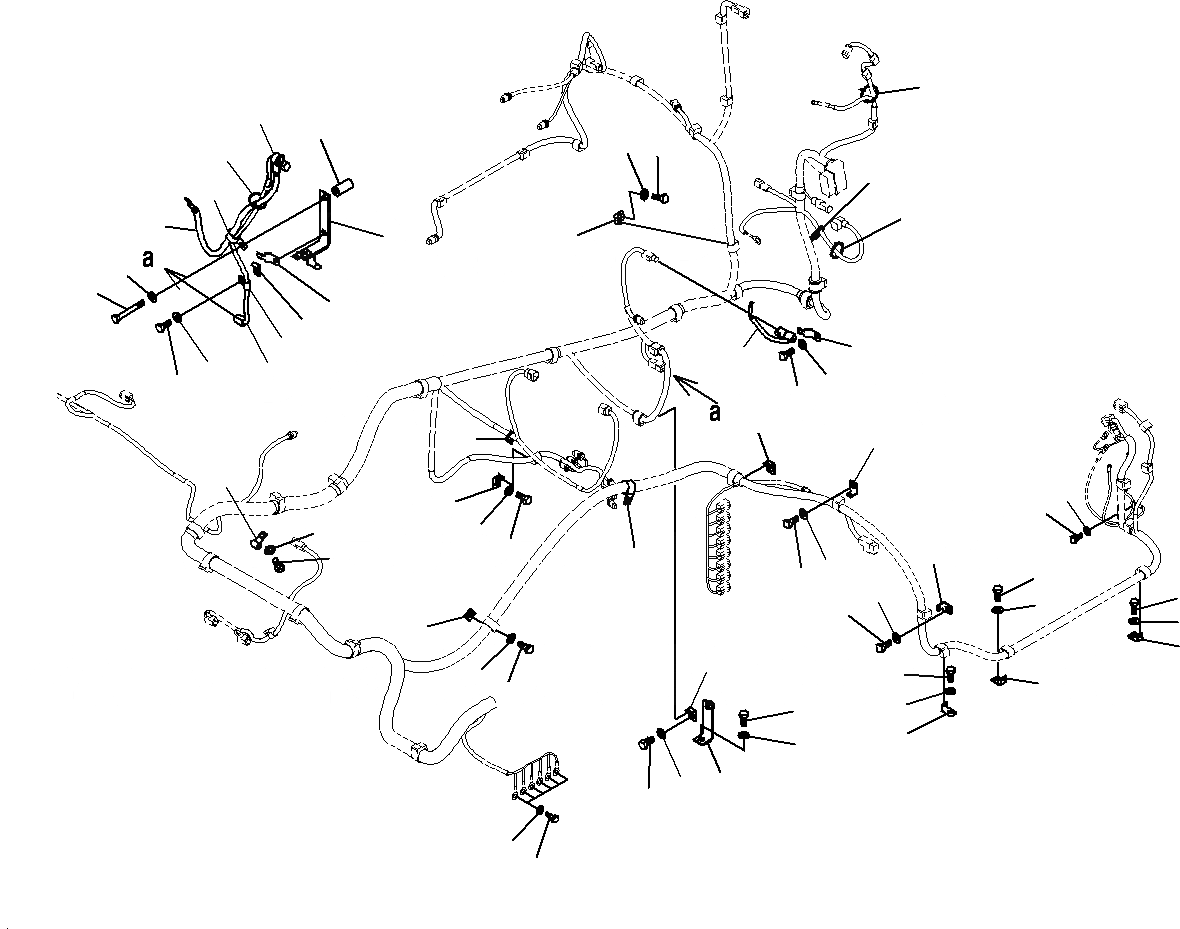 a
a