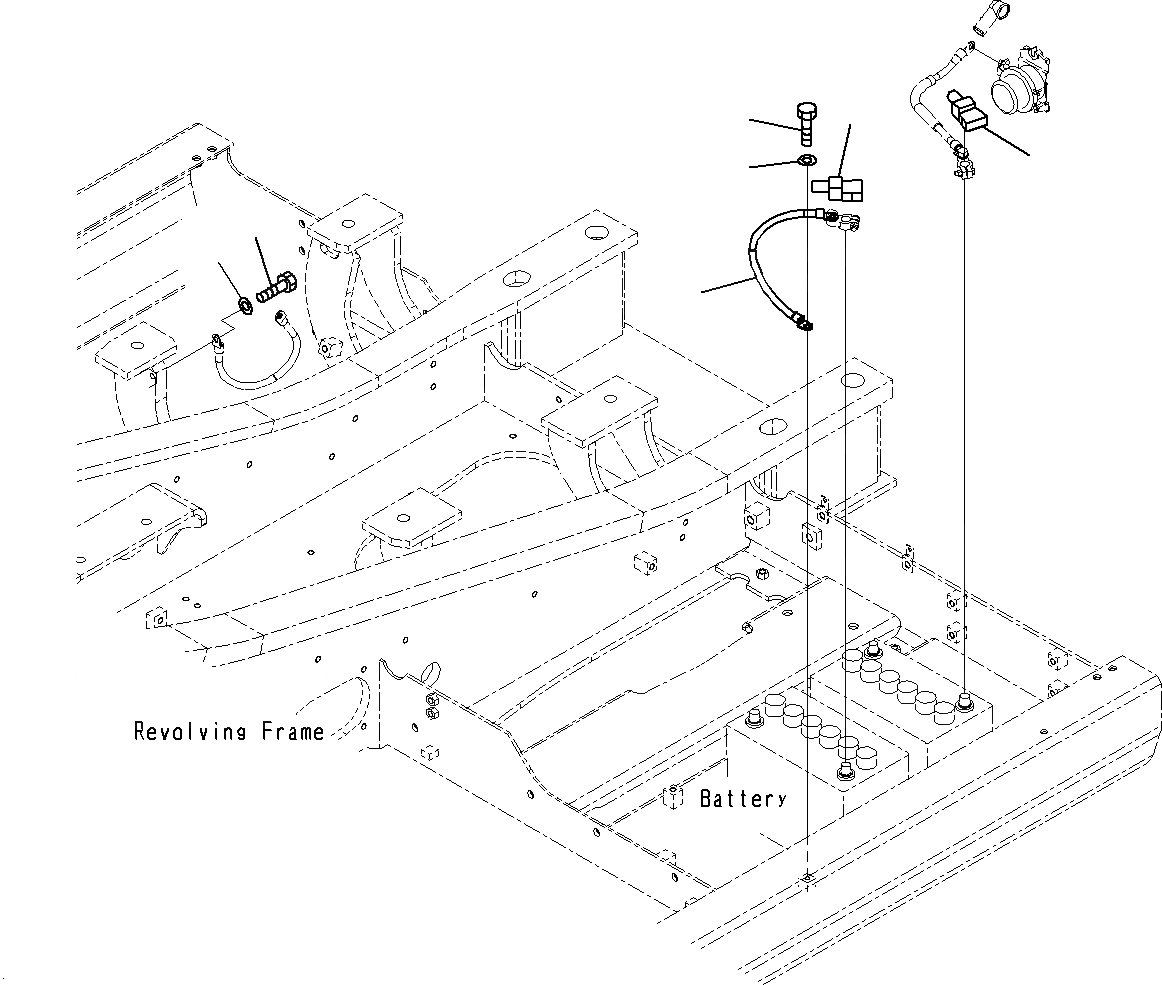 Revolving Frame

Battery