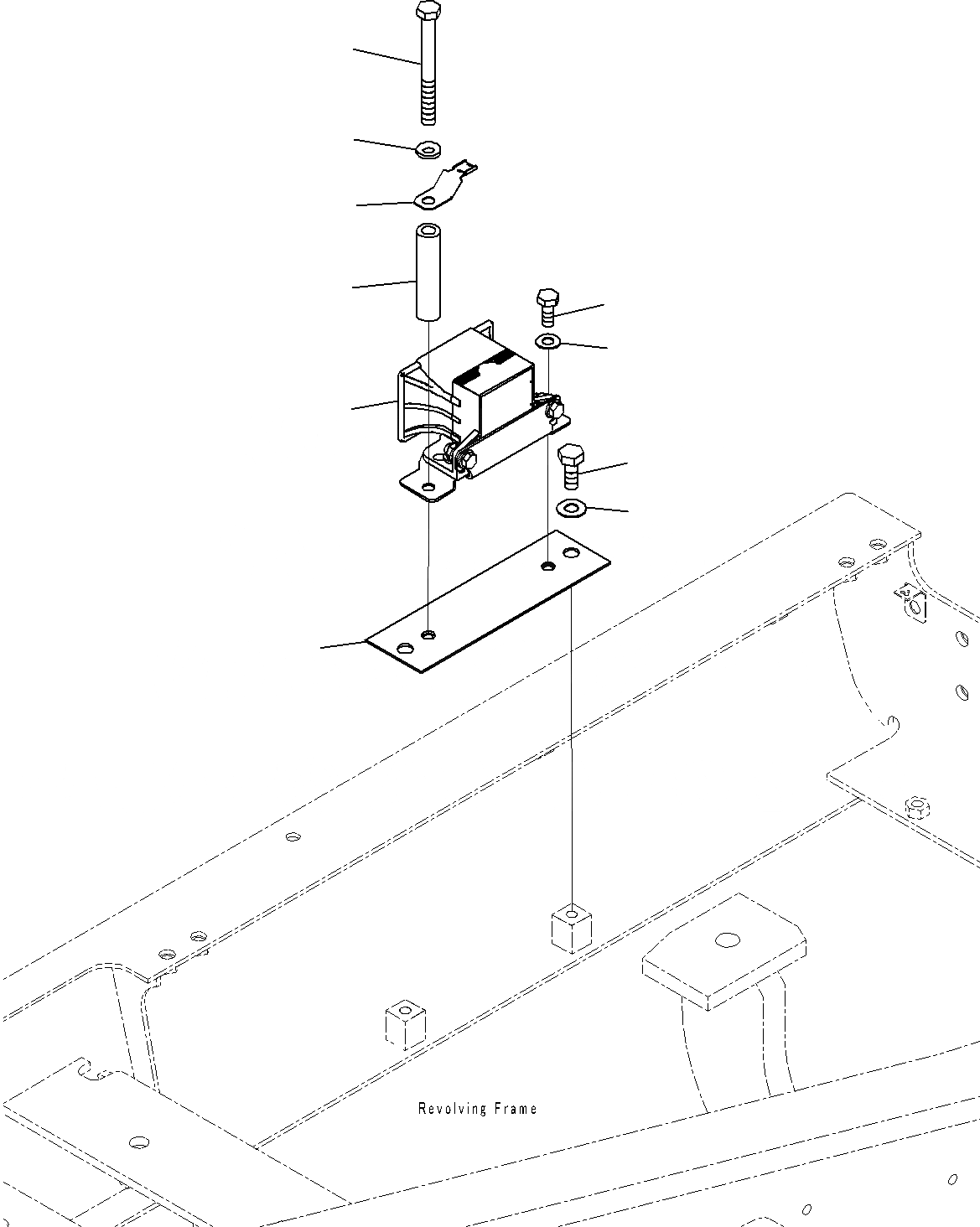 Revolving Frame