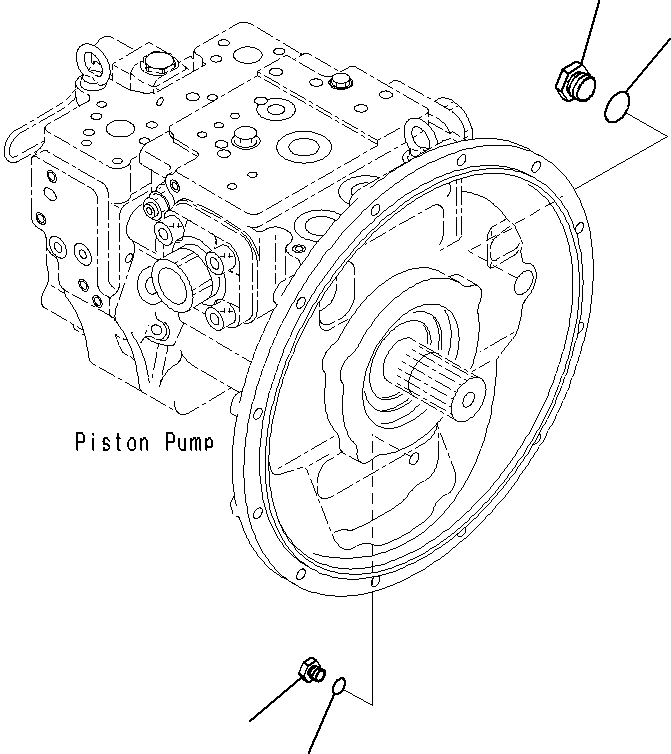 Piston Pump