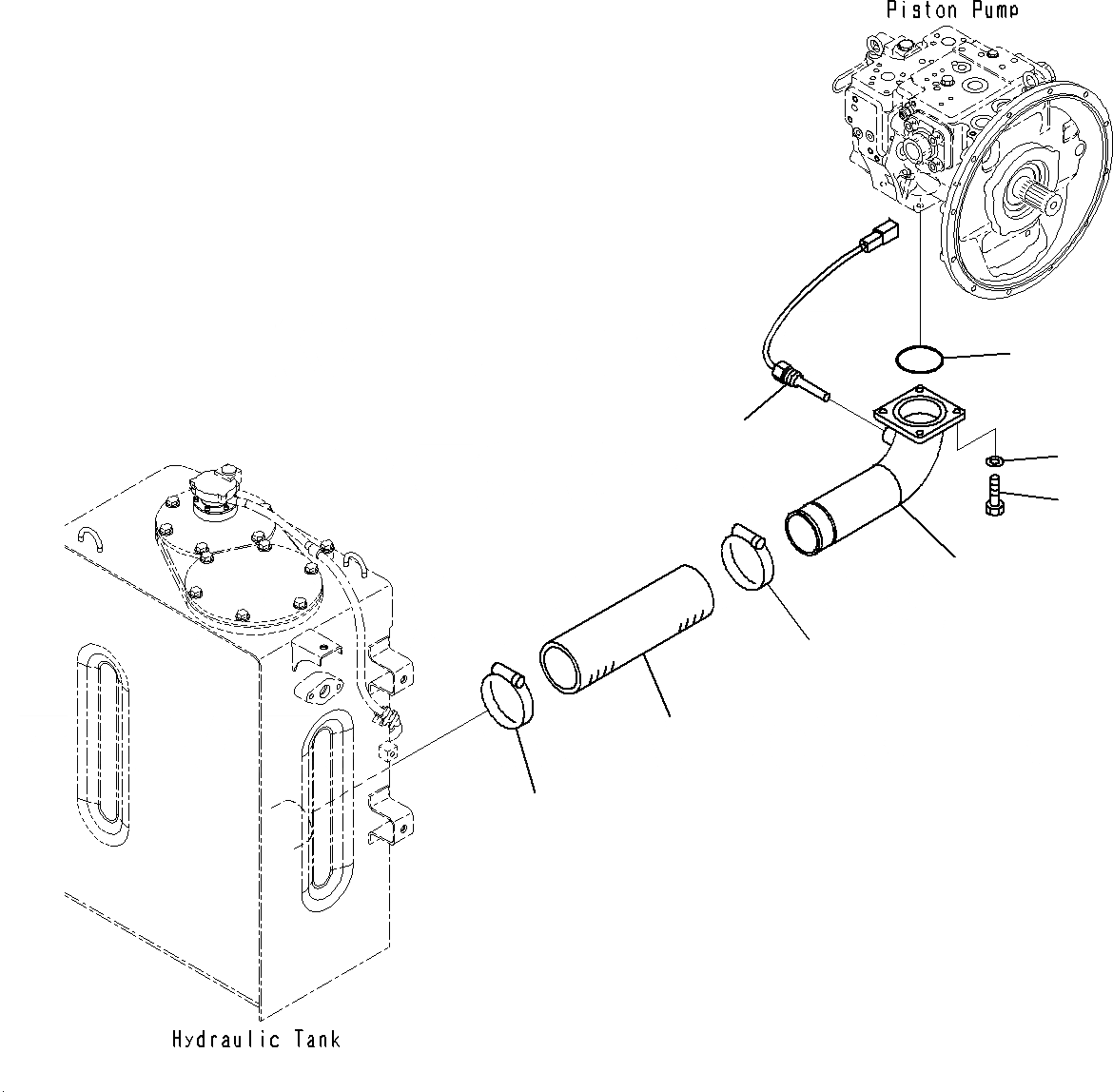 Piston Pump

Hydraulic Tank