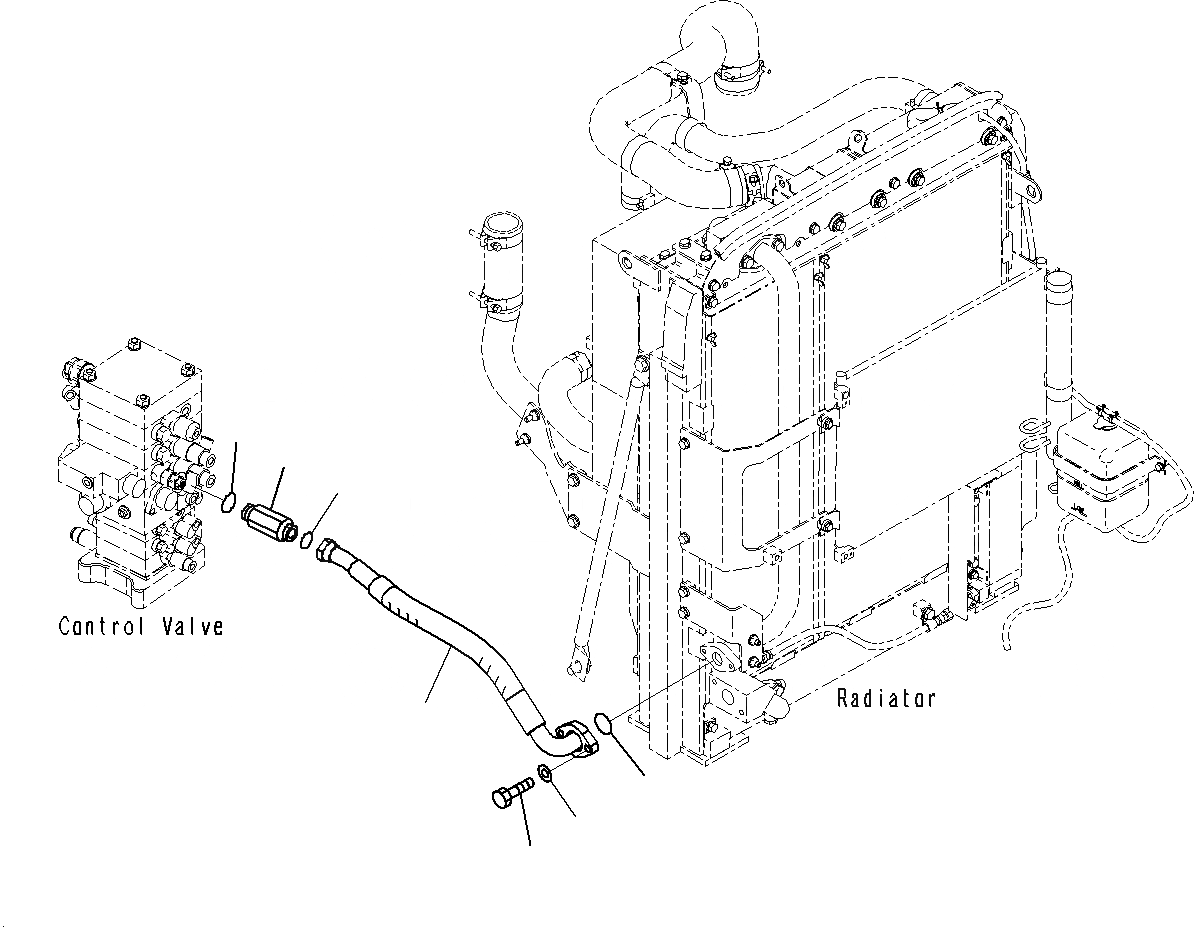 Control Valve

Radiator