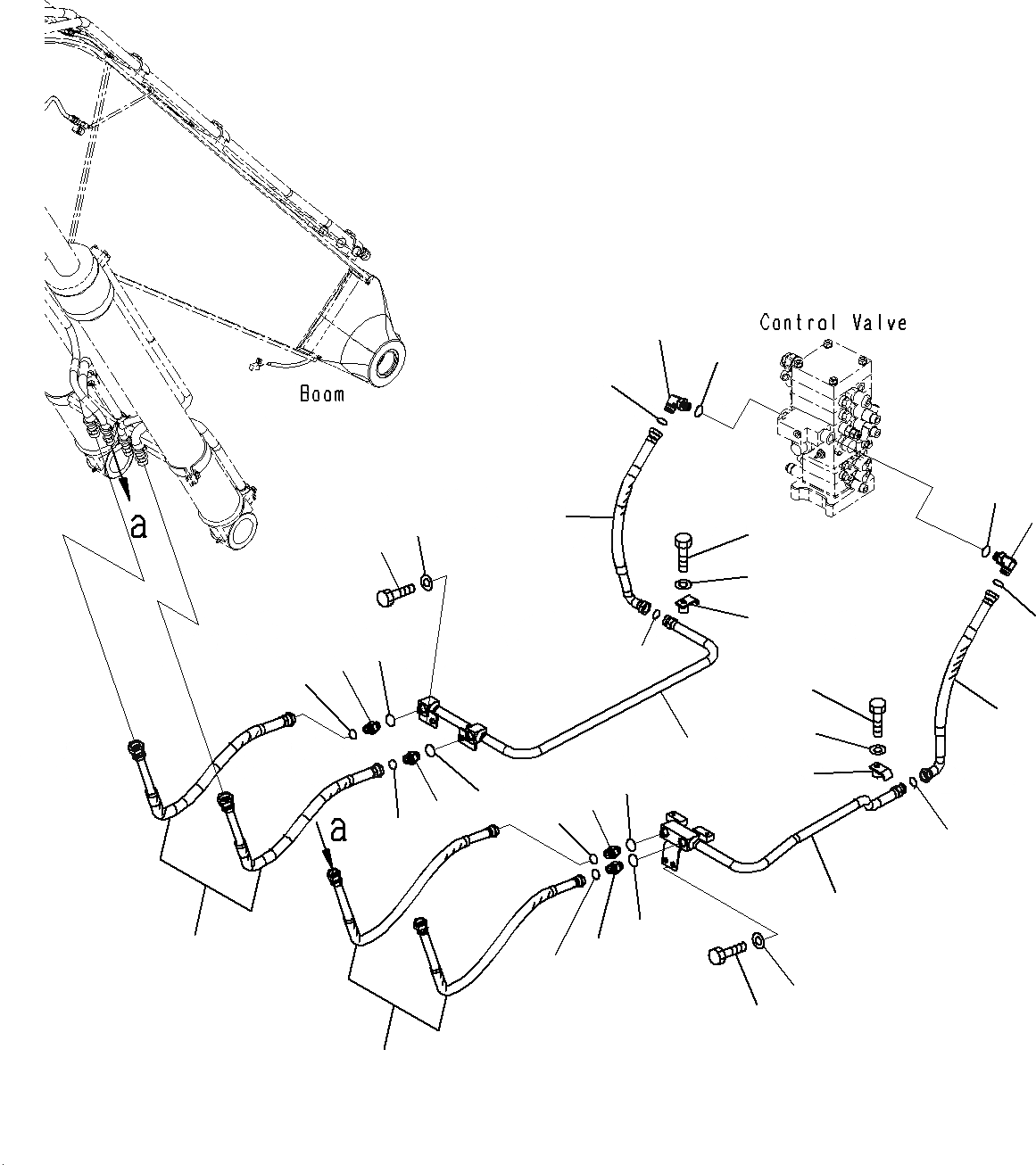 Control Valve

Boom

a

a