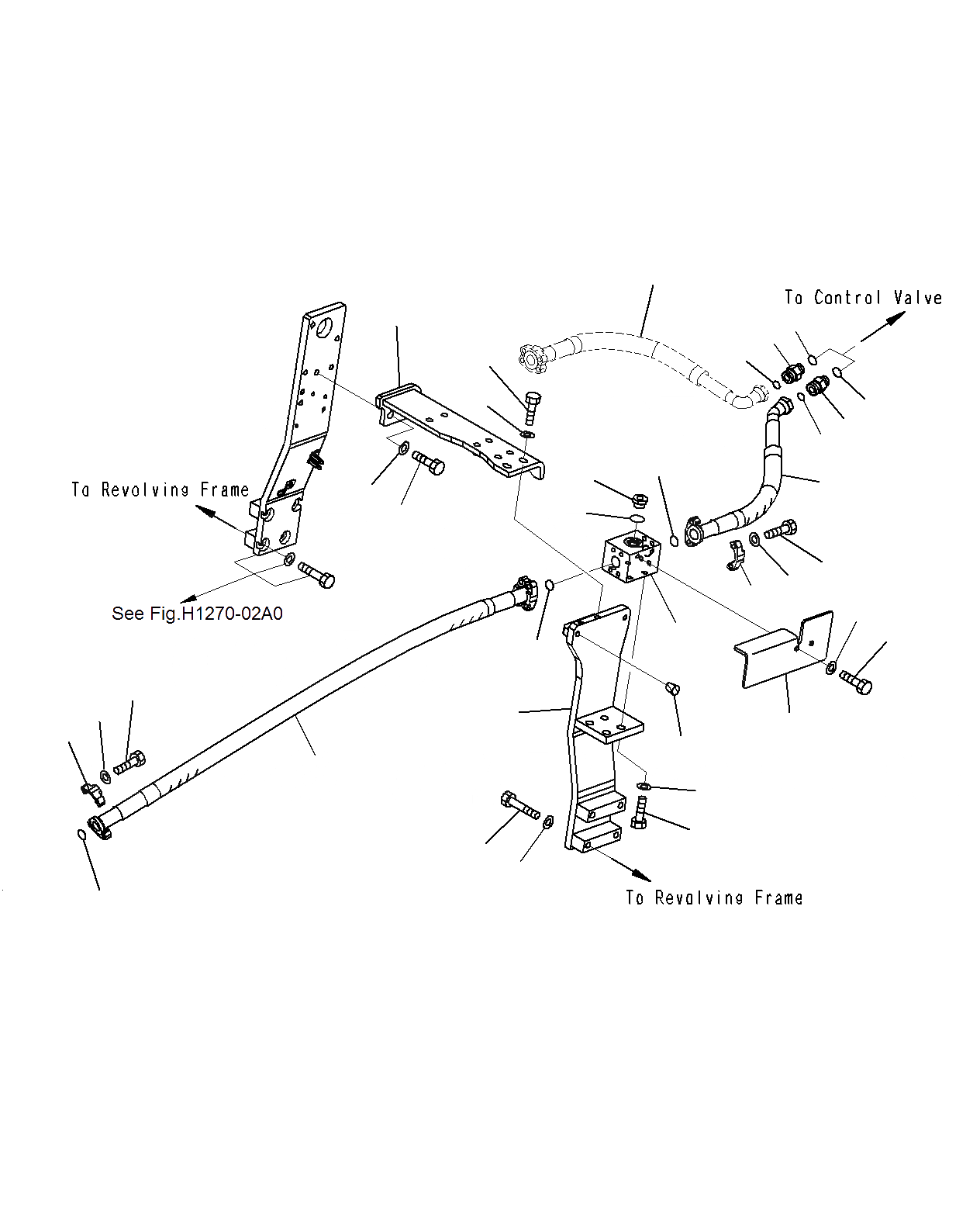 To Control Valve

To Revolving Frame

See Fig.H1270-02A0

To Revolving Frame